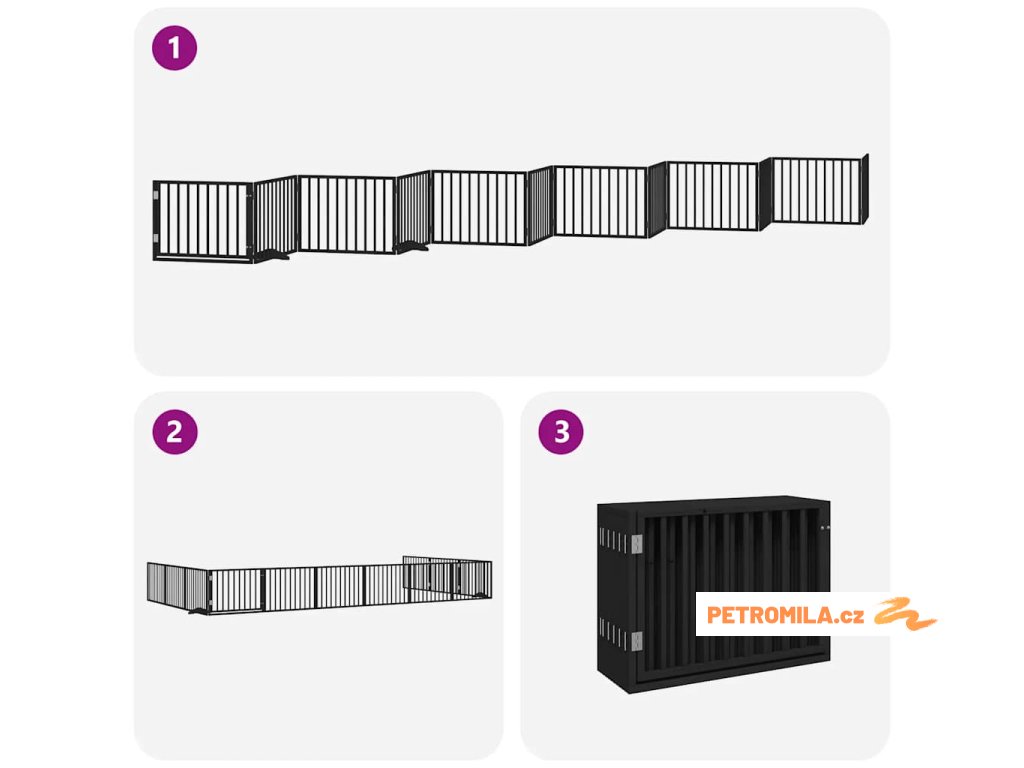 1

2

3

PETROMILA.cz