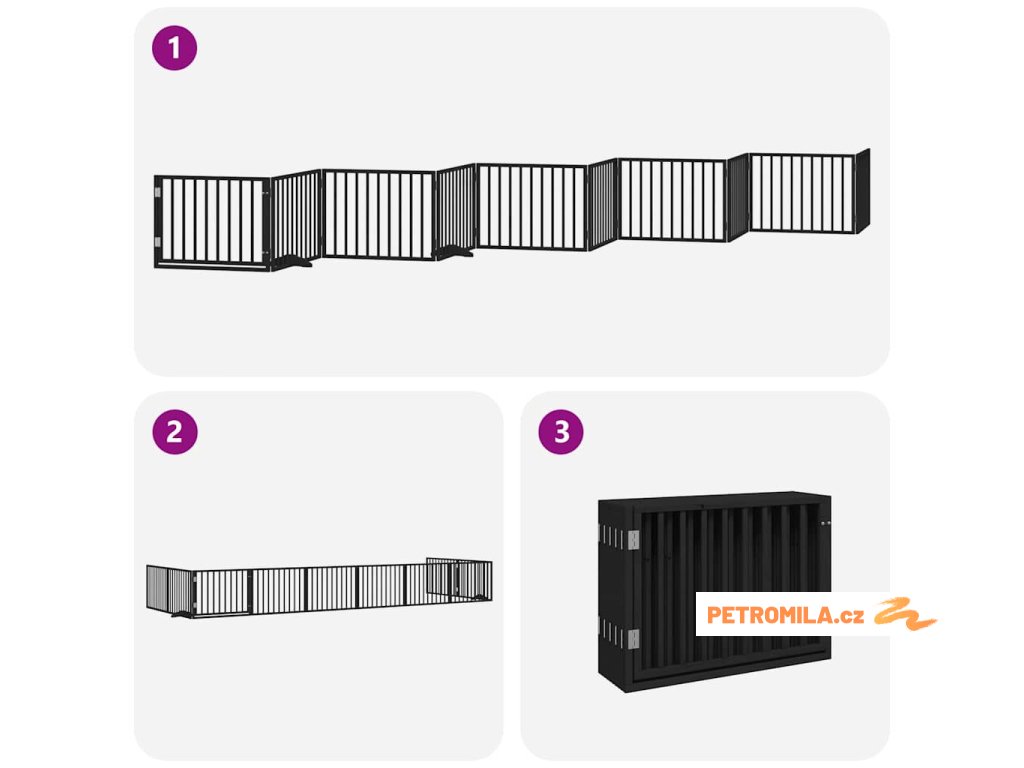 1

2

3

PETROMILA.cz