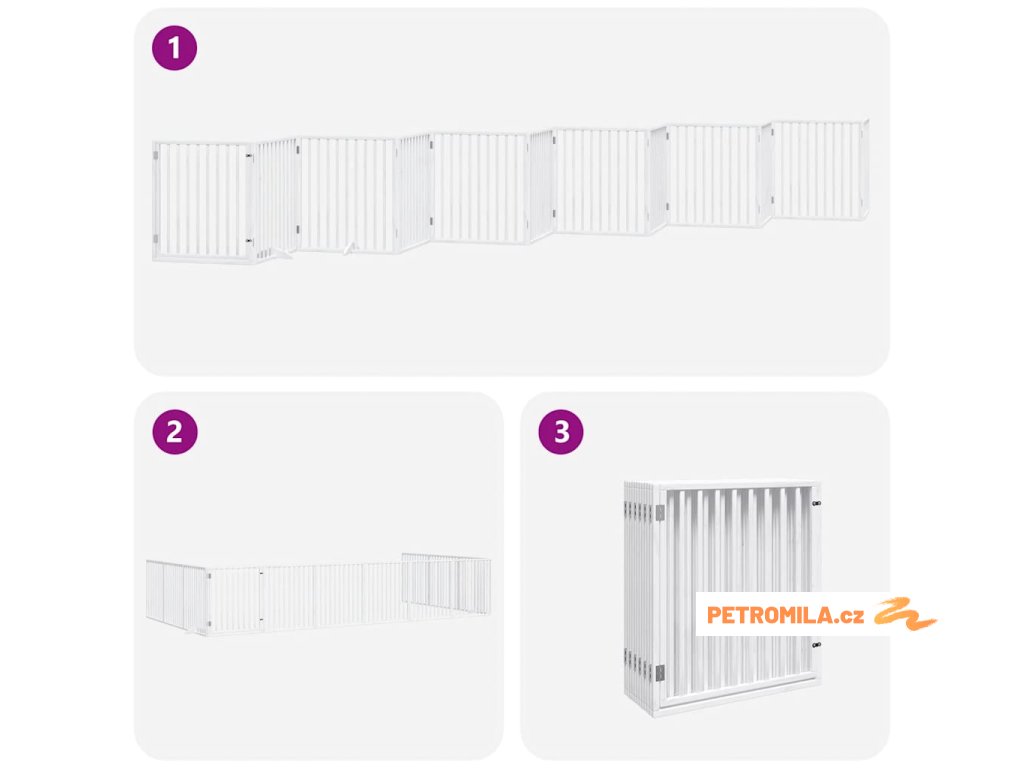 1

2

3

PETROMILA.cz