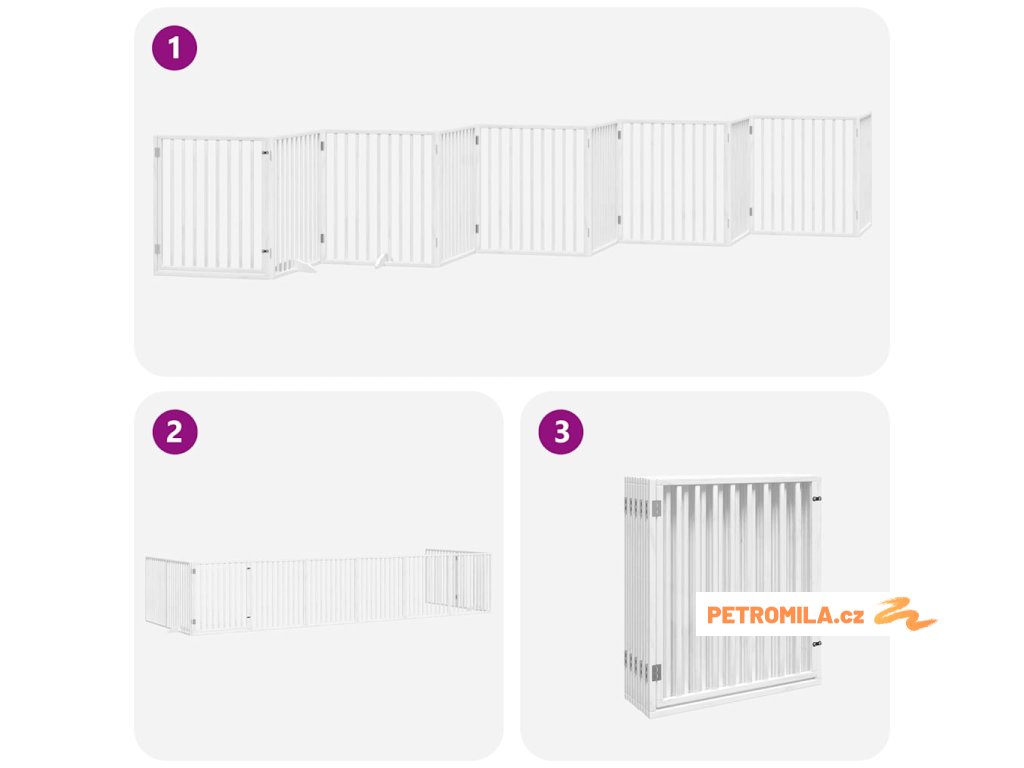 1

2

3

PETROMILA.cz