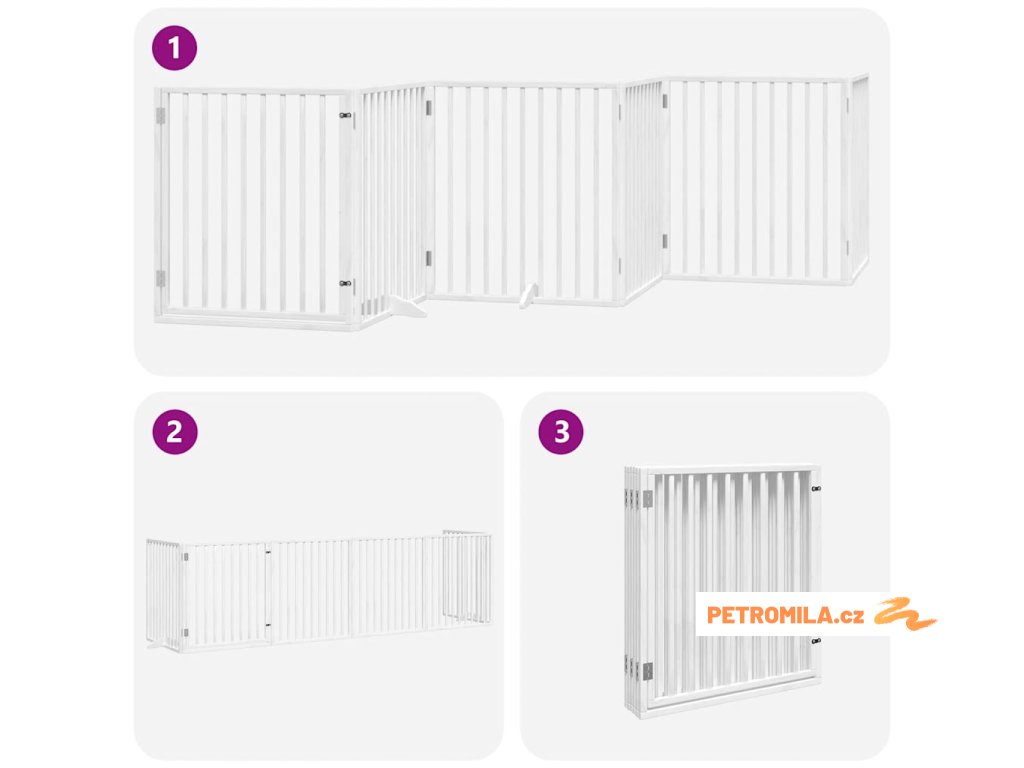 1

2

3

PETROMILA.cz