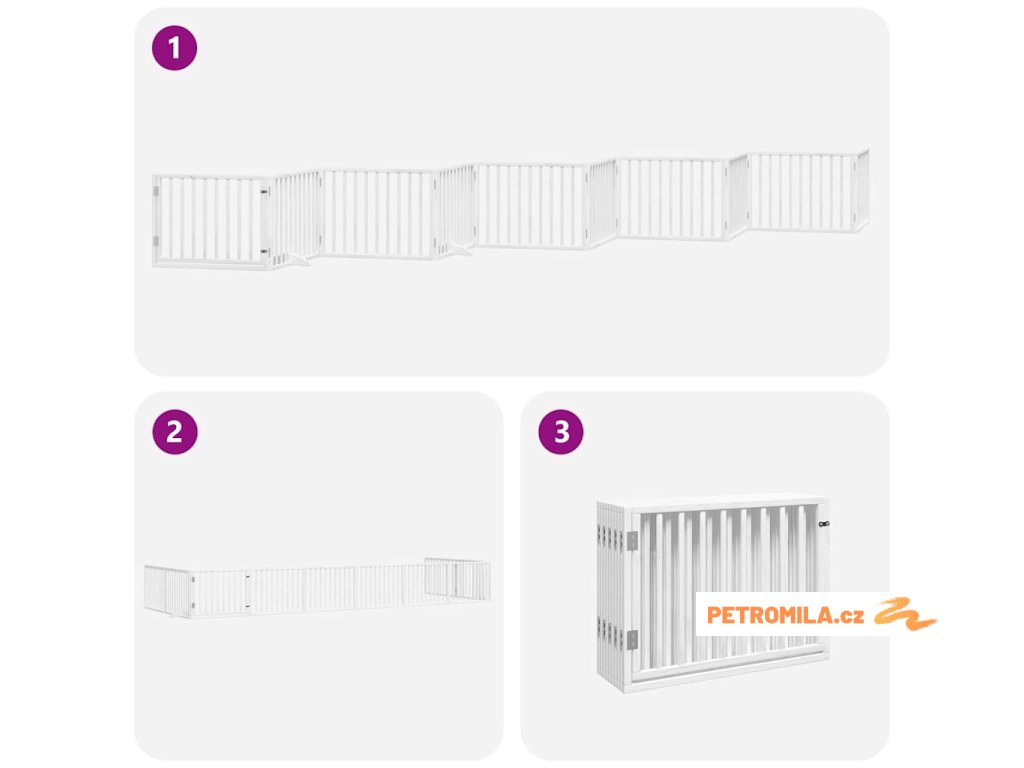 1

2

3

PETROMILA.cz