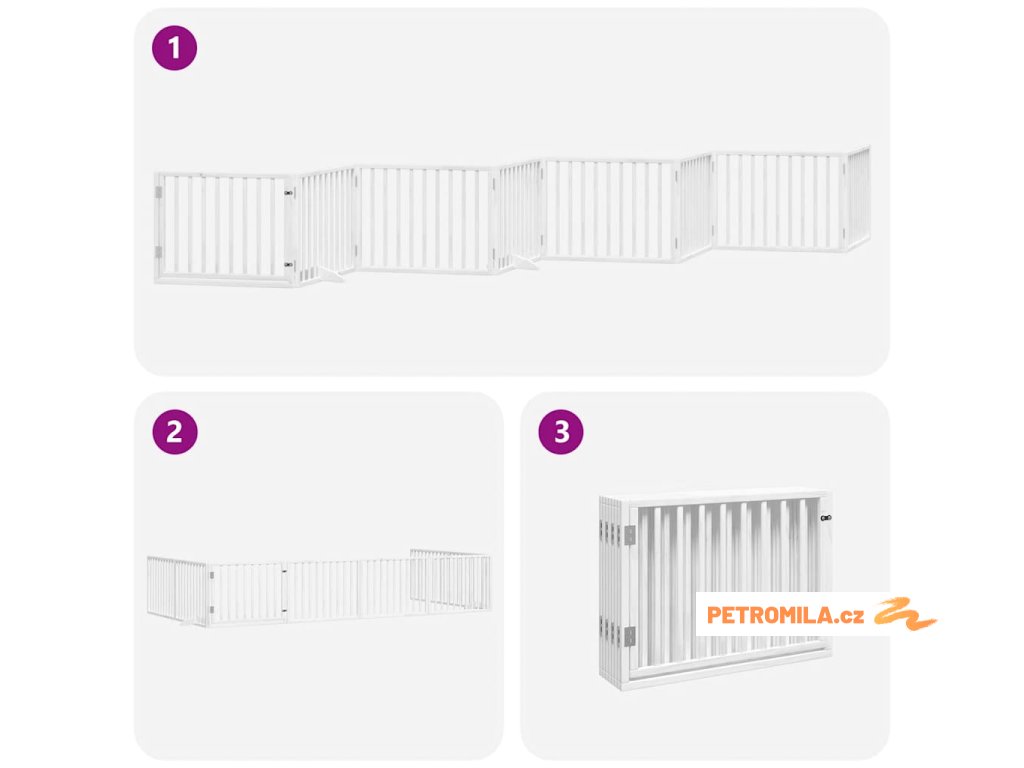 1

2

3

PETROMILA.cz