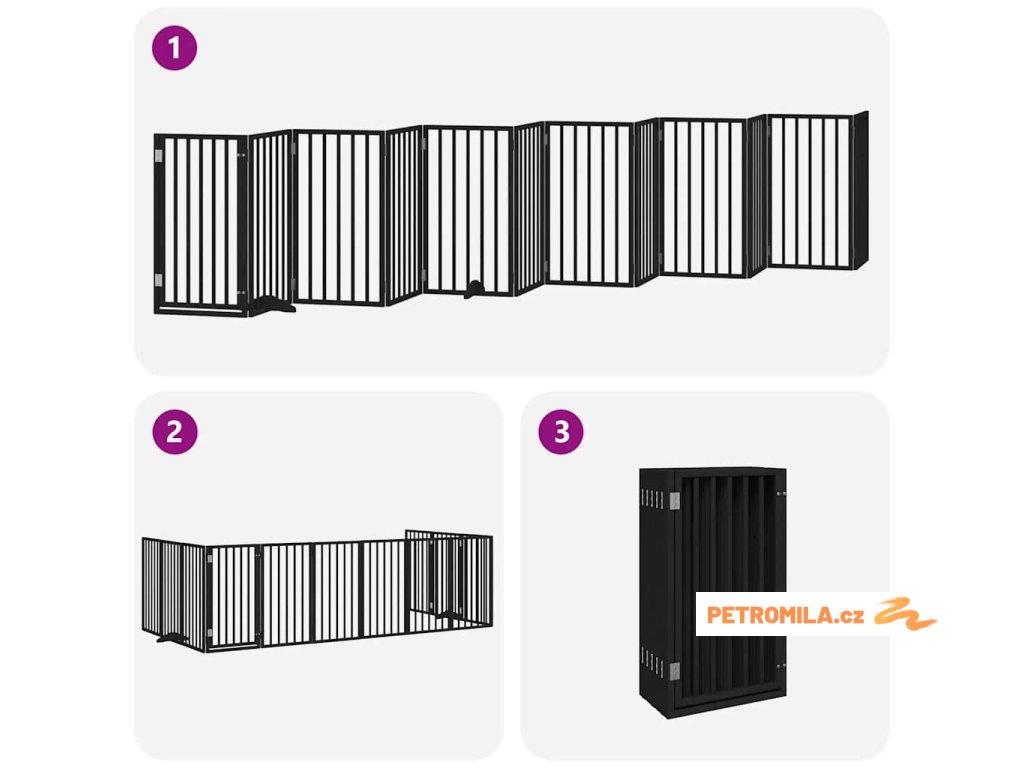 1

2

3

PETROMILA.cz