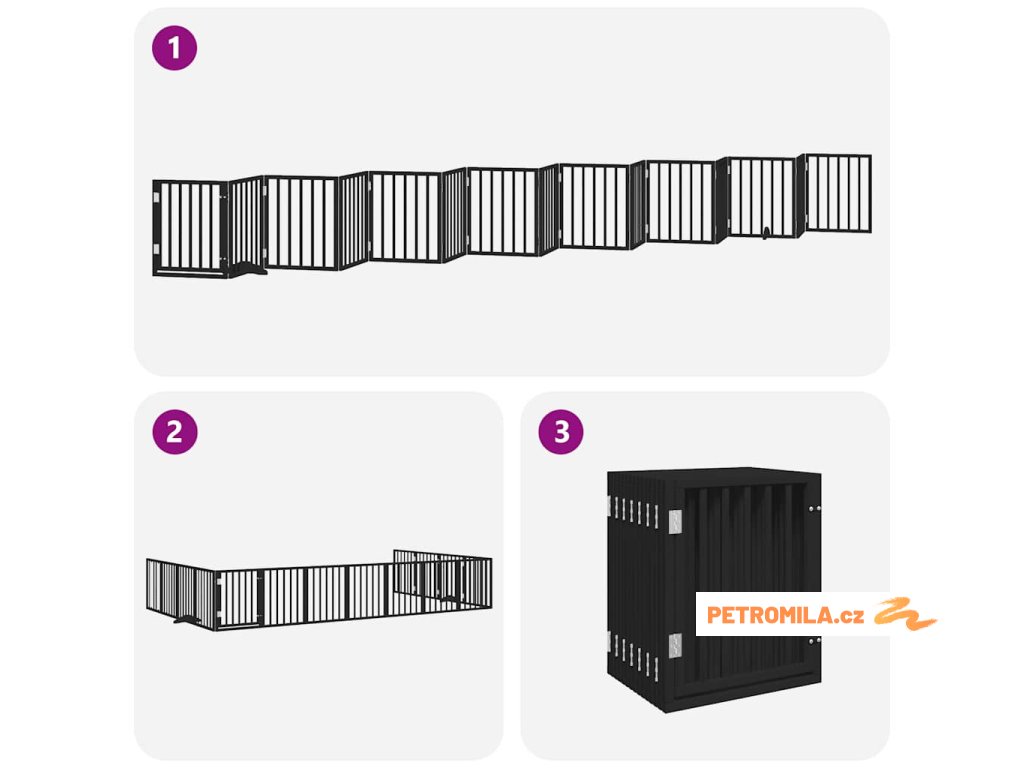 1

2

3

PETROMILA.cz