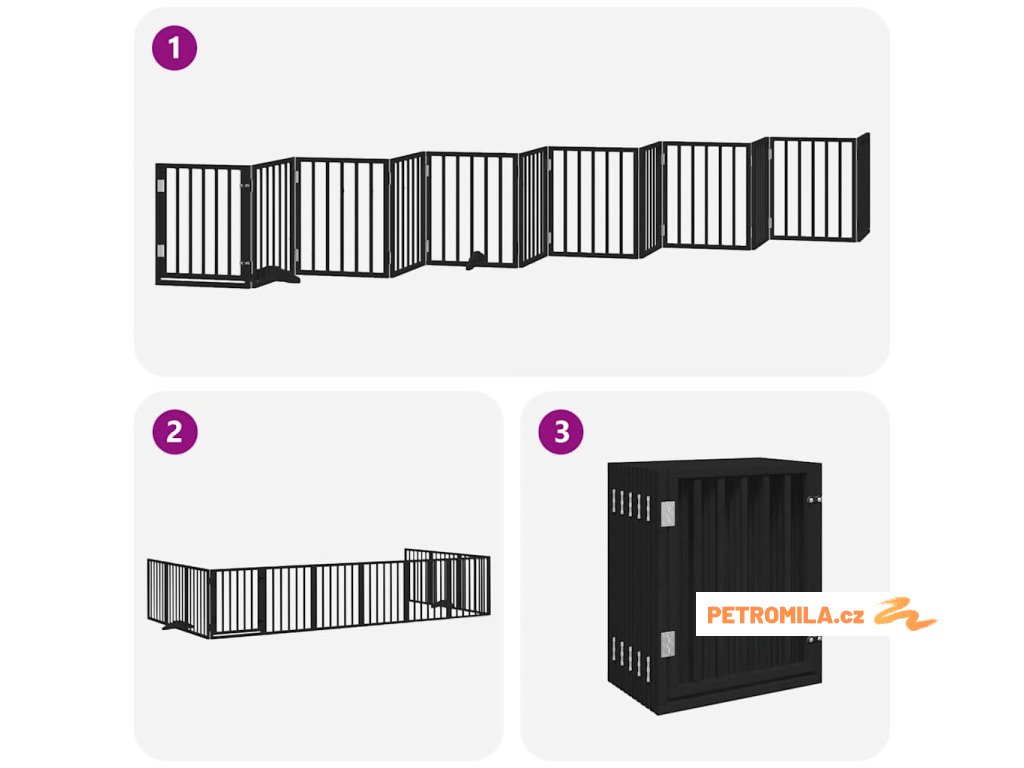 1

2

3

PETROMILA.cz