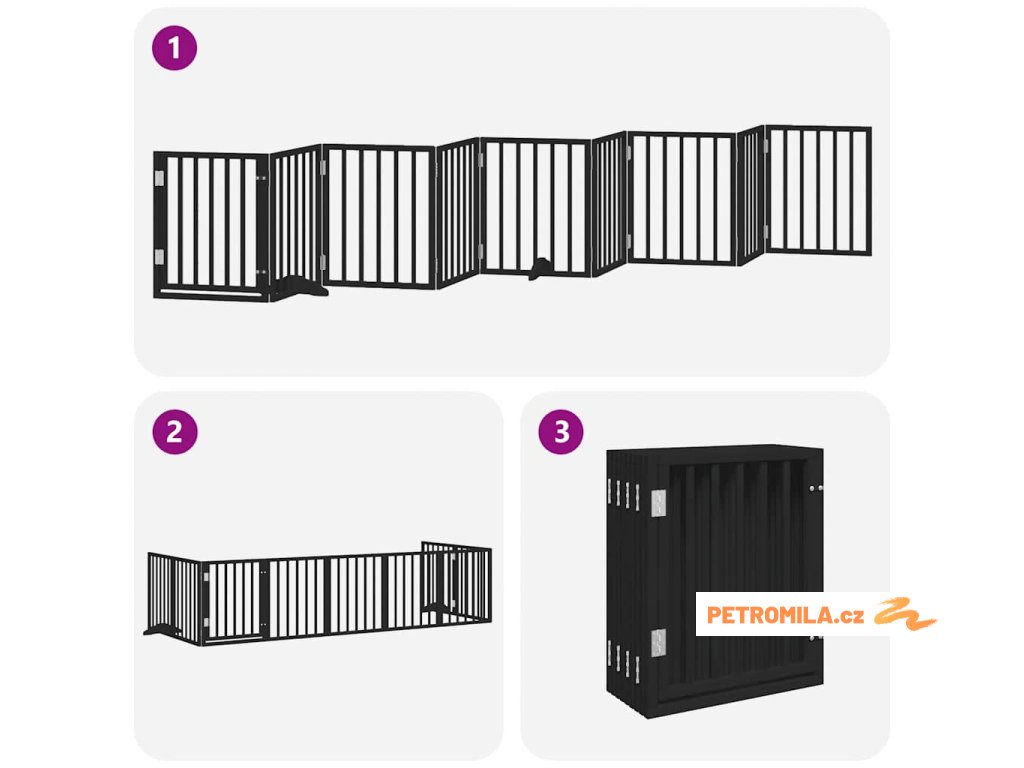 1

2

3

PETROMILA.cz