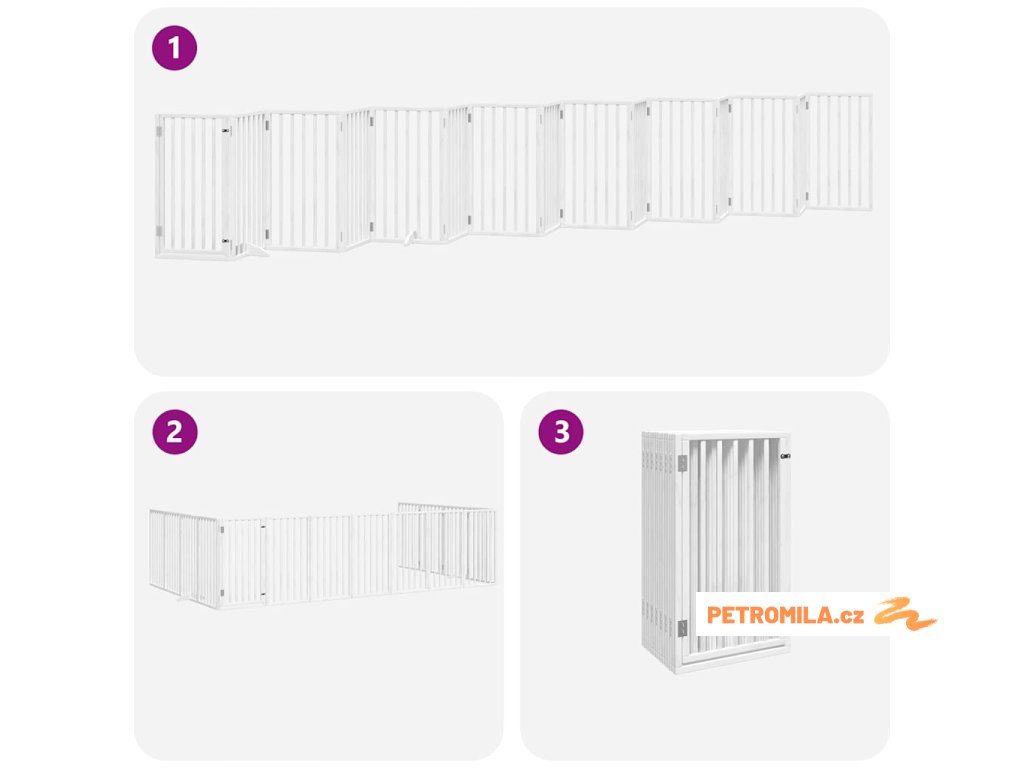 1

2

3

PETROMILA.cz