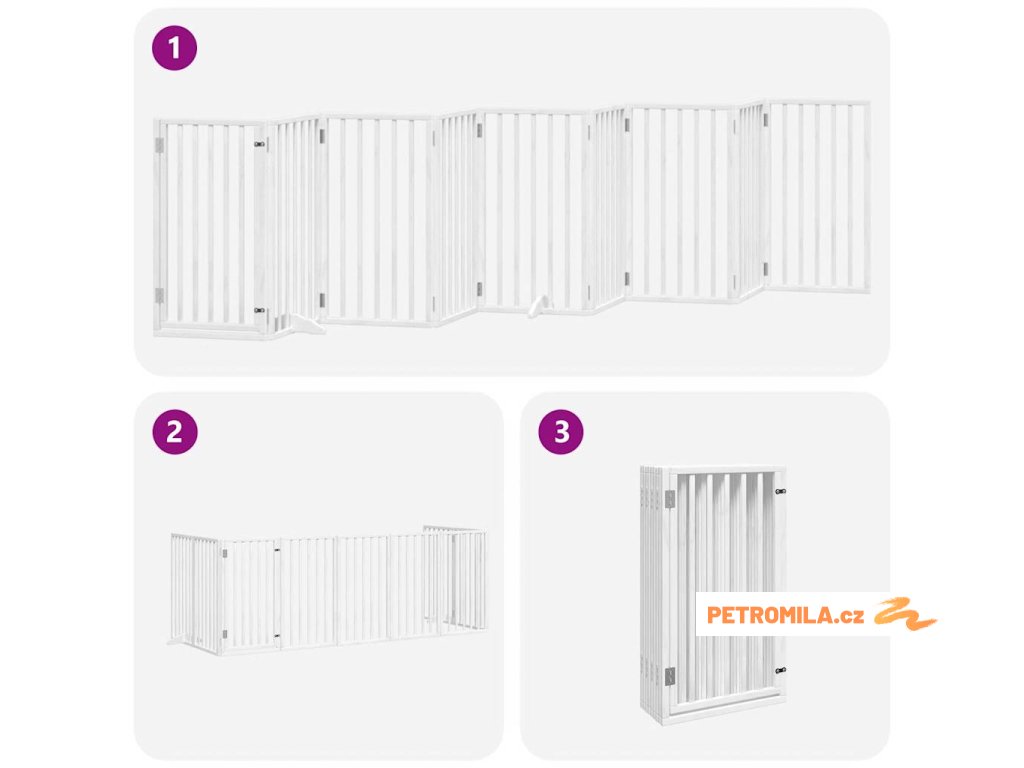 1

2

3

PETROMILA.cz