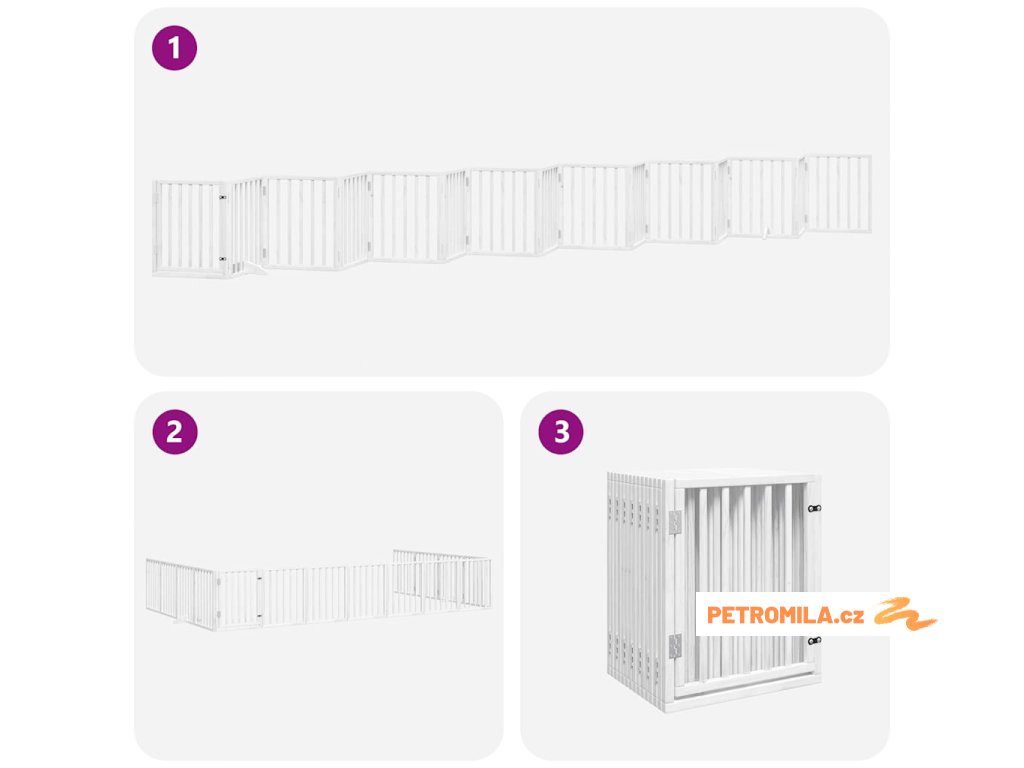 1

2

3

PETROMILA.cz