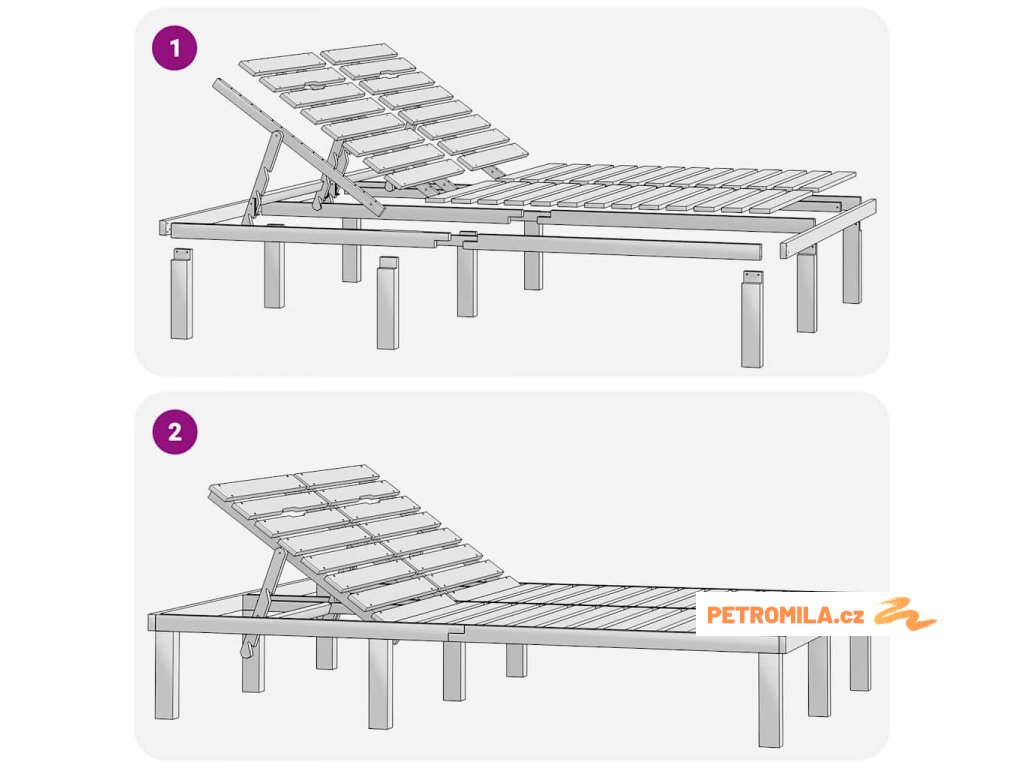 1

2

PETROMILA.cz