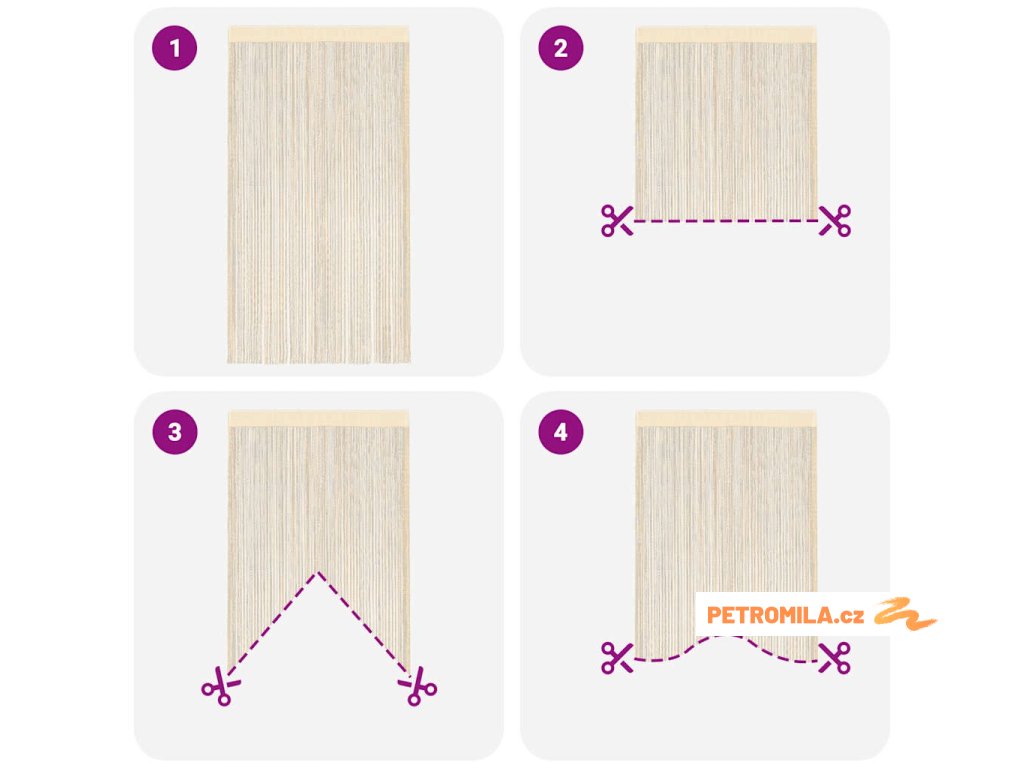 1

2

3

4

PETROMILA.cz