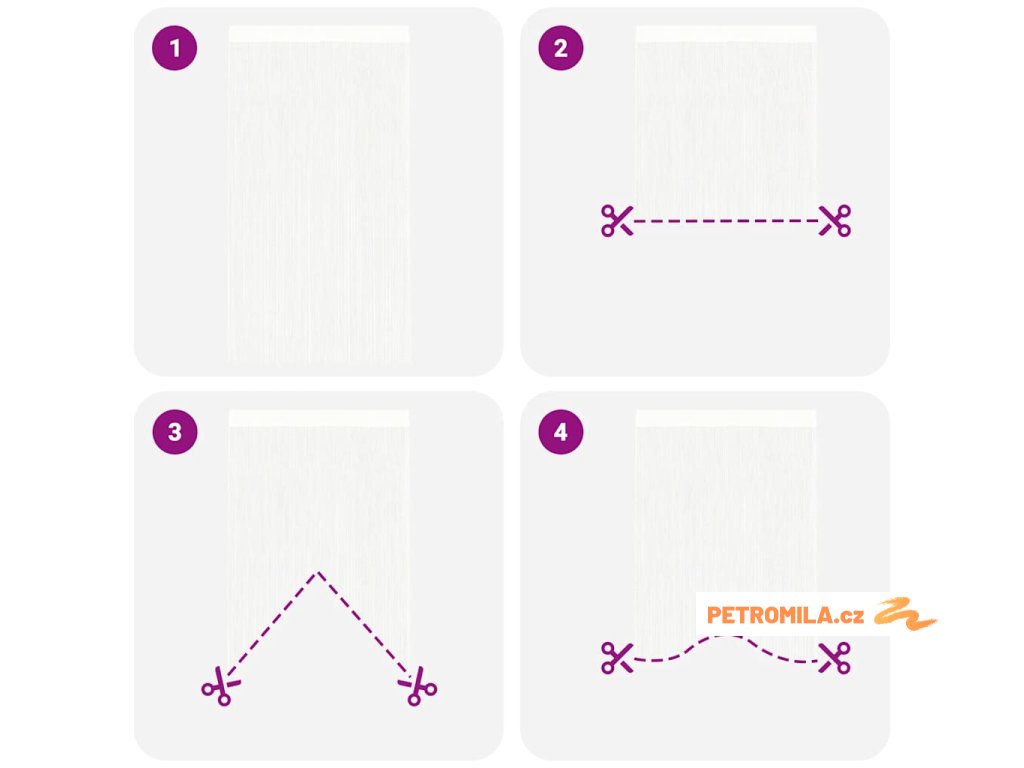 1

2

3

4

PETROMILA.cz