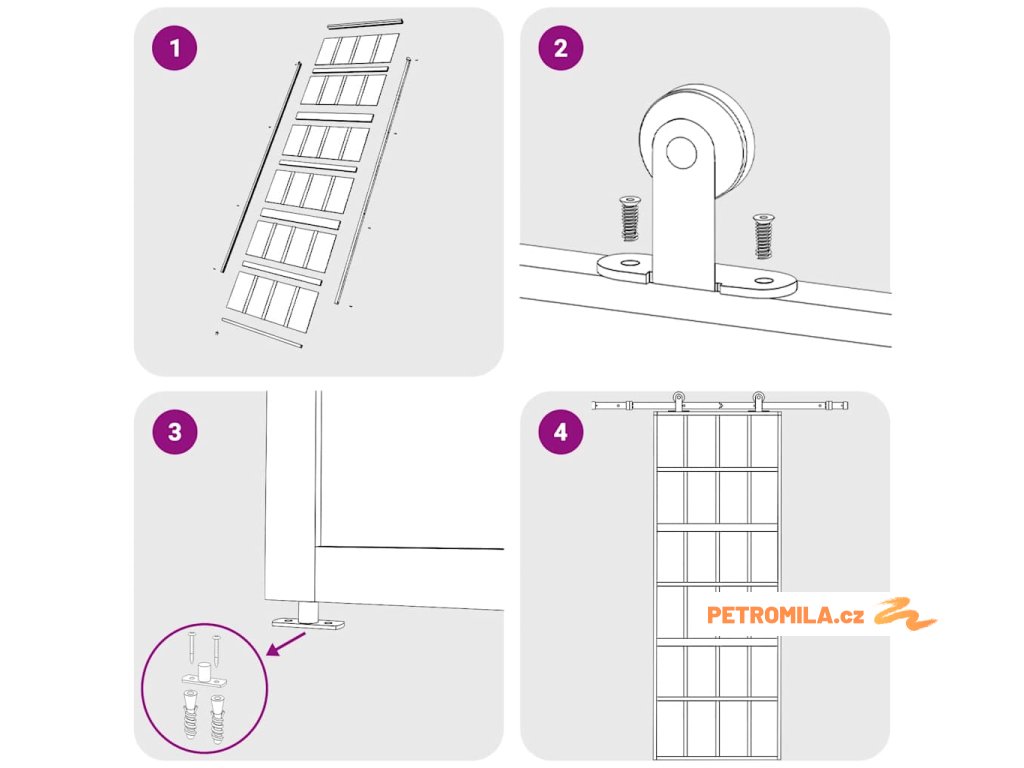 1

2

3

4

PETROMILA.cz