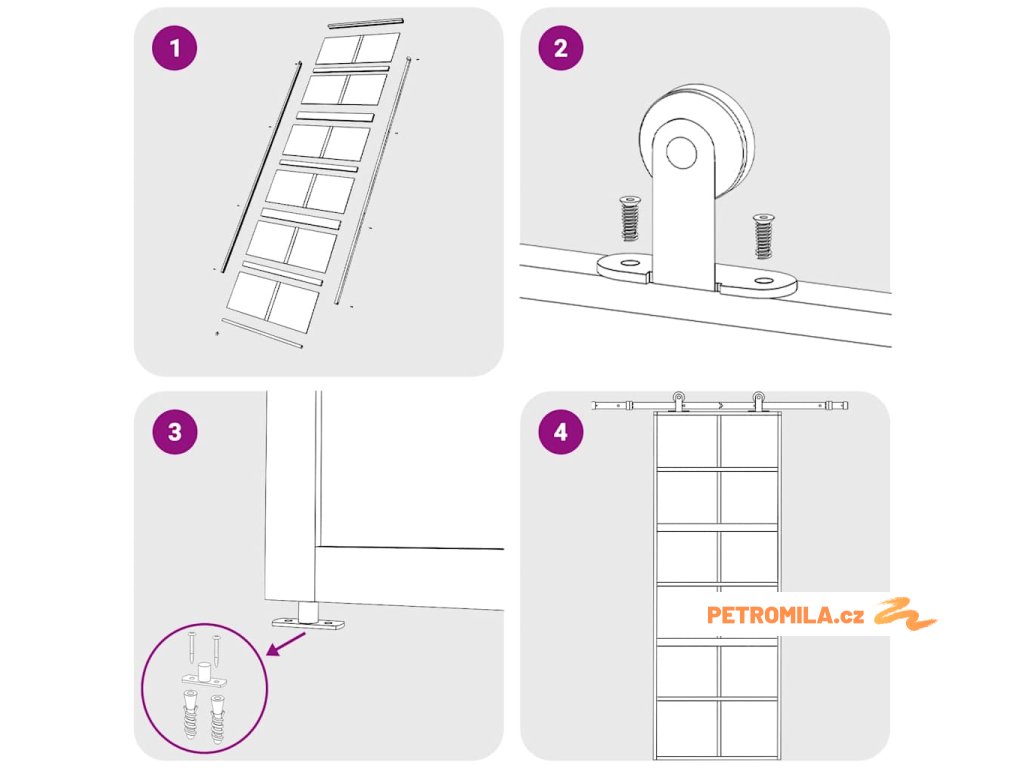 1

2

3

4

PETROMILA.cz