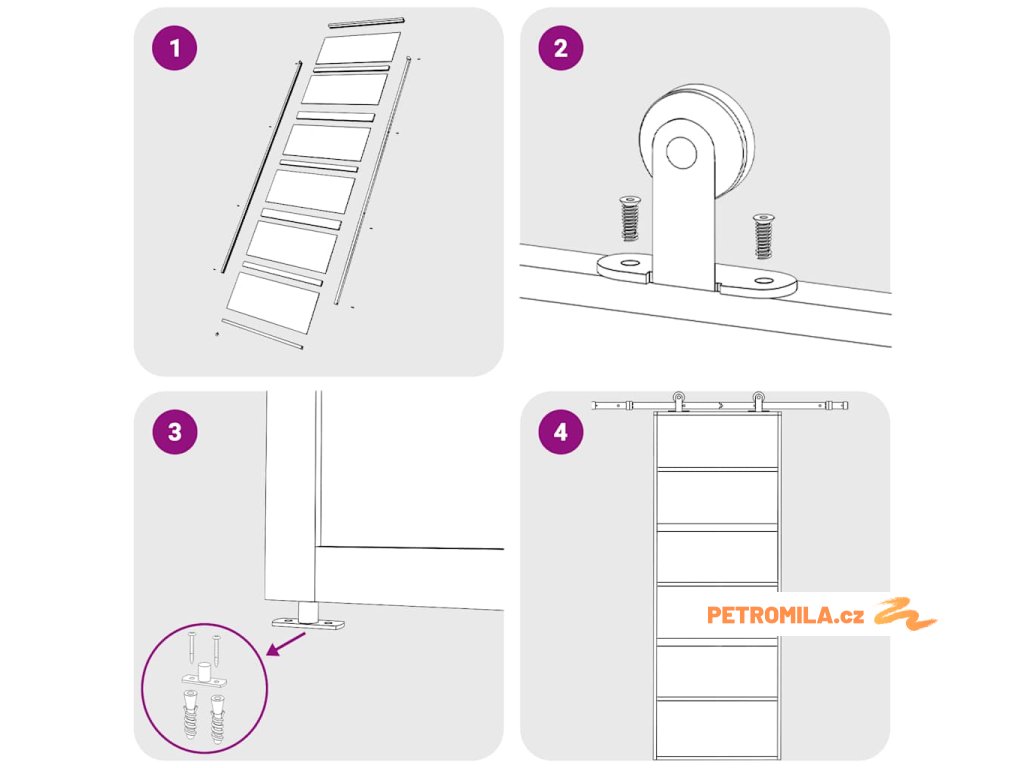 1

2

3

4

PETROMILA.cz