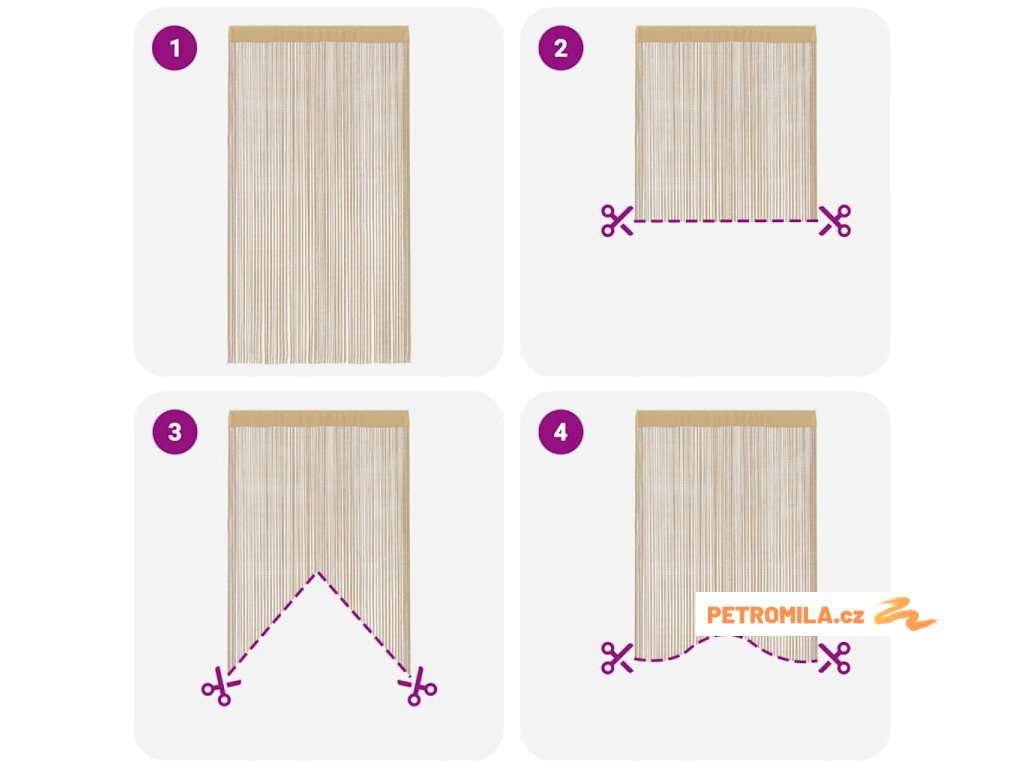 1

2

3

4

PETROMILA.cz