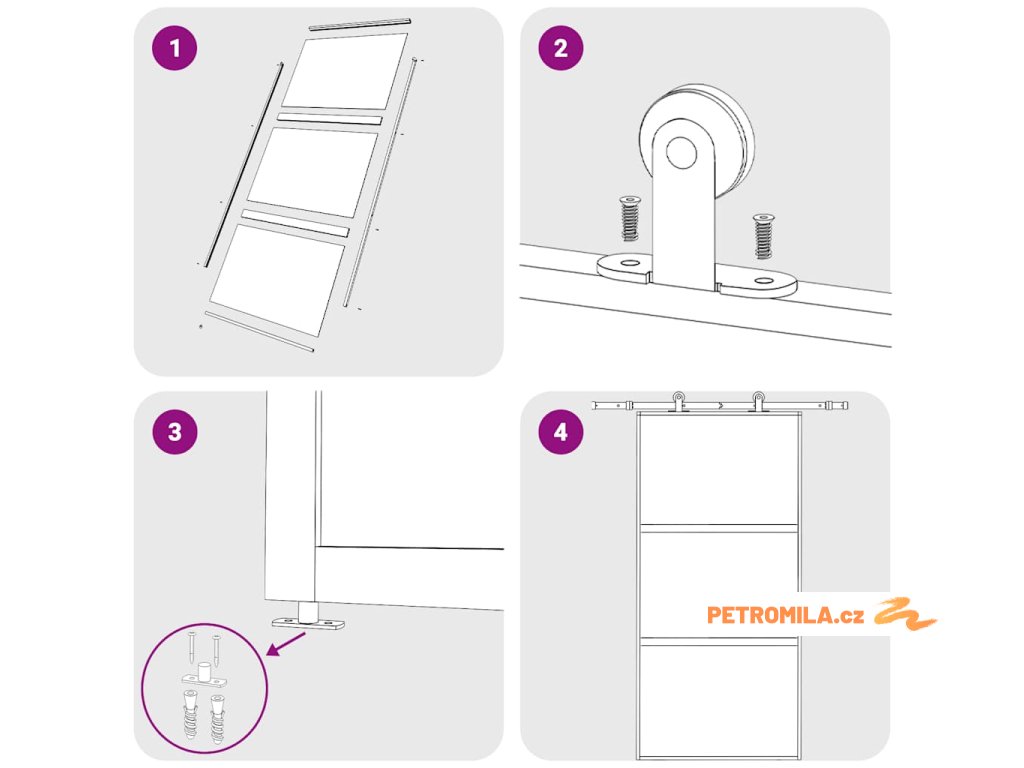 1

2

3

4

PETROMILA.cz