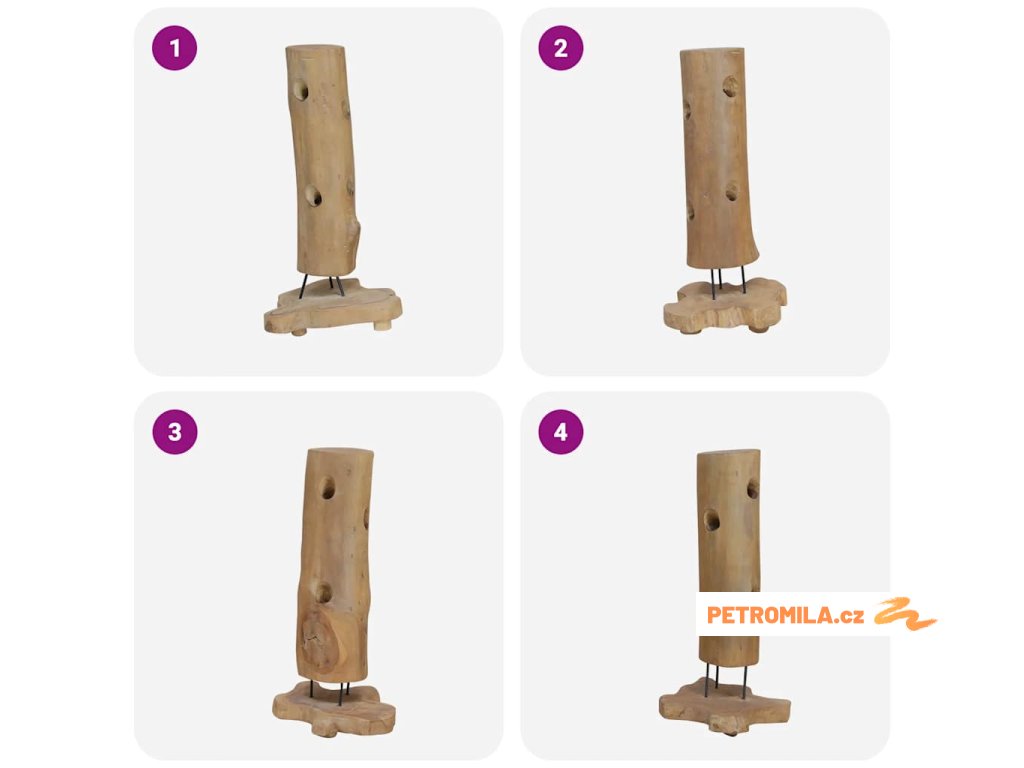 1

2

3

4

PETROMILA.cz