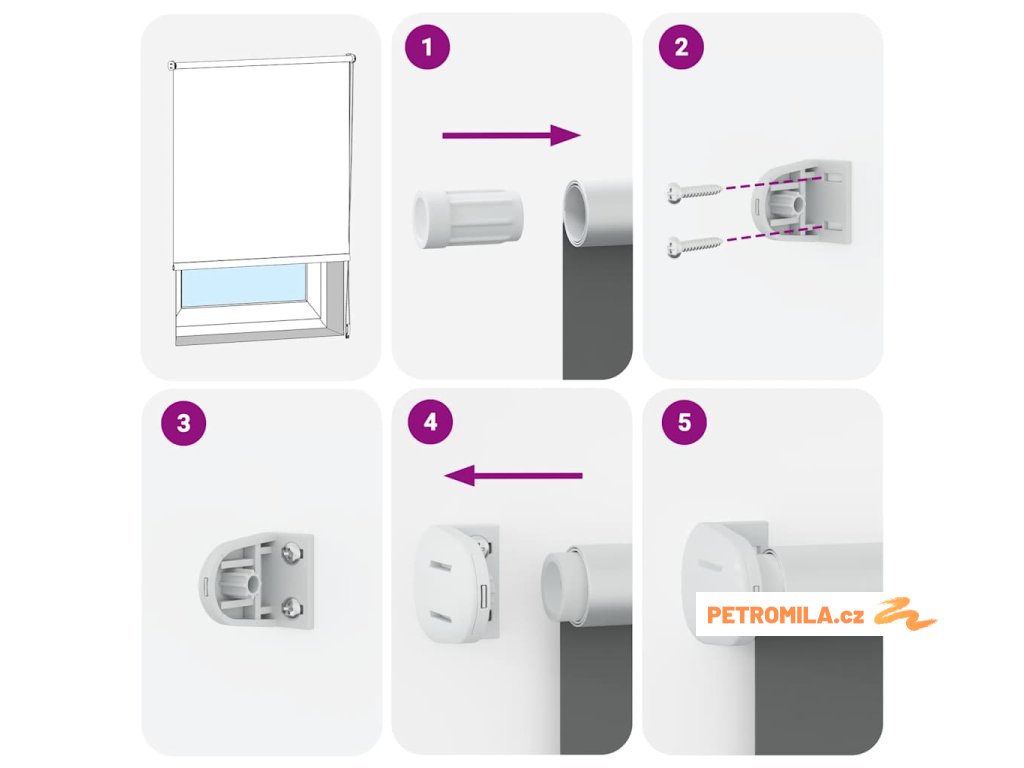 1

2

3

4

5

PETROMILA.cz