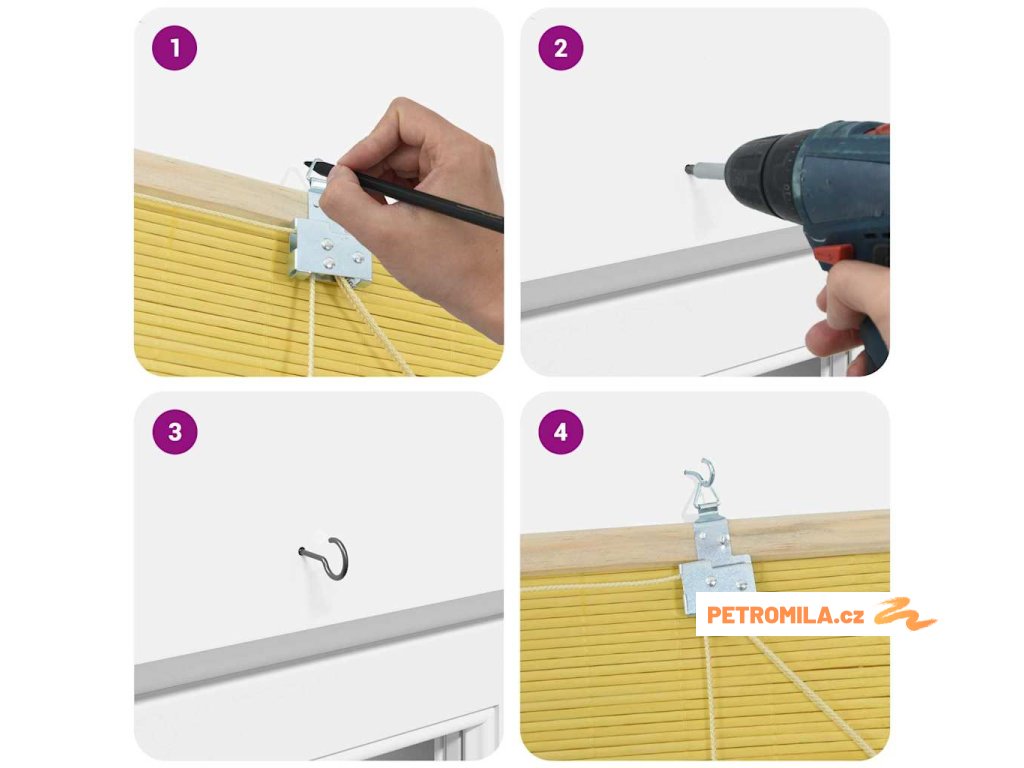 1

2

3

4

PETROMILA.cz