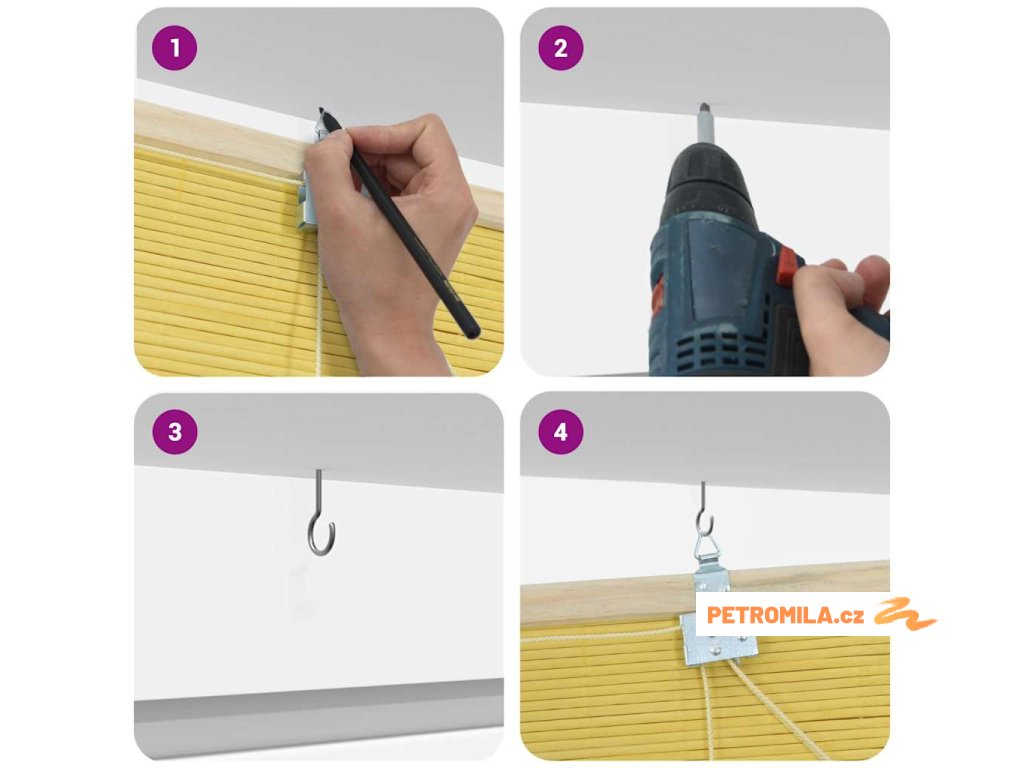 1

2

3

4

PETROMILA.cz