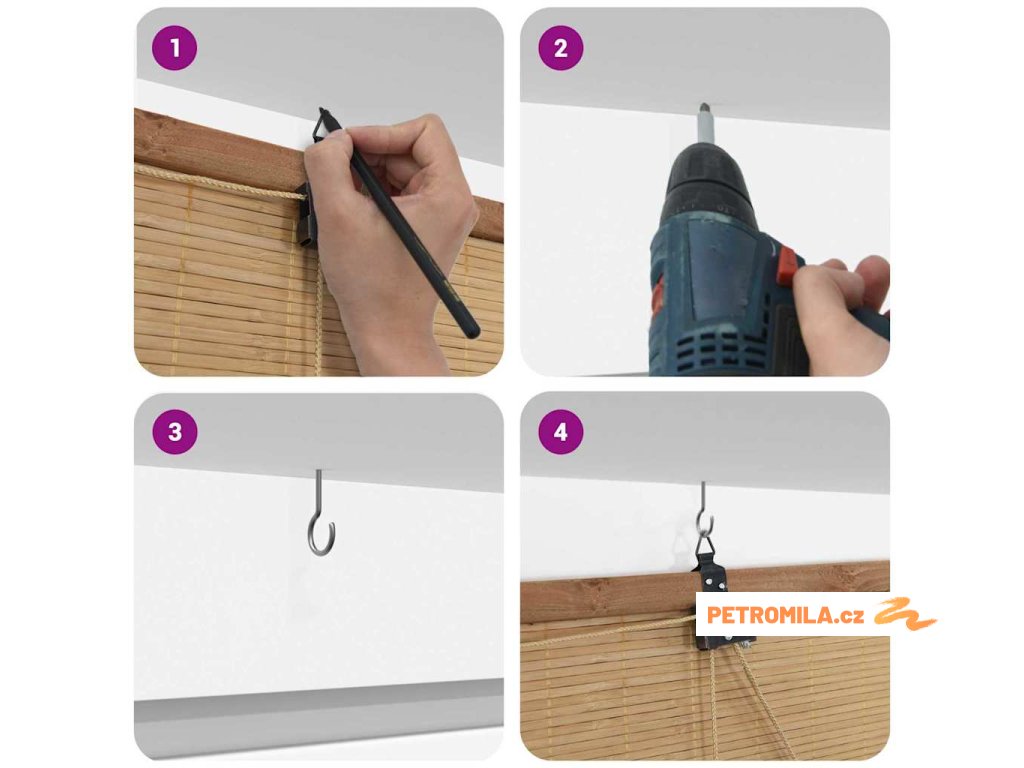 1

2

3

4

PETROMILA.cz