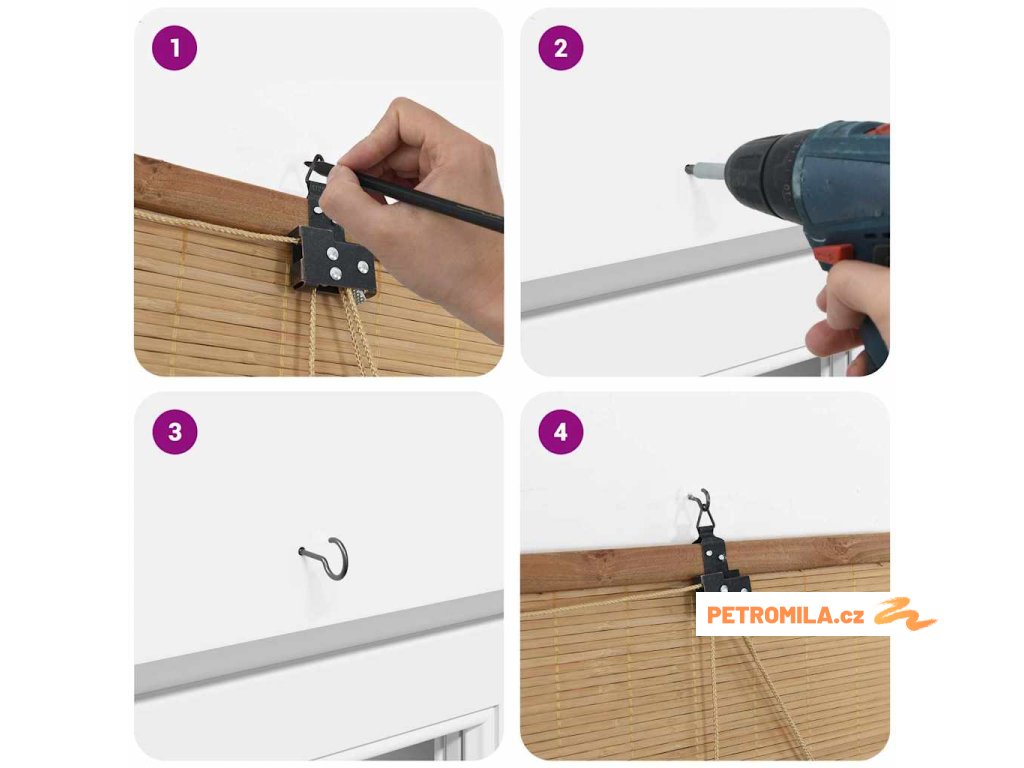 1

2

3

4

PETROMILA.cz