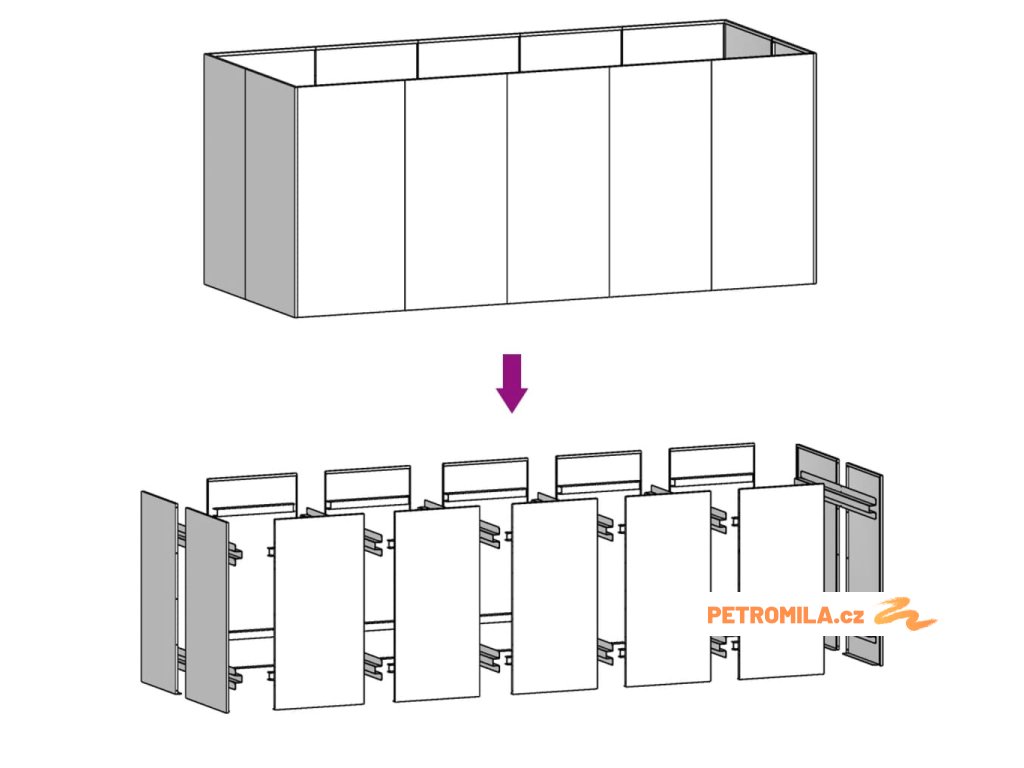 PETROMILA.cz