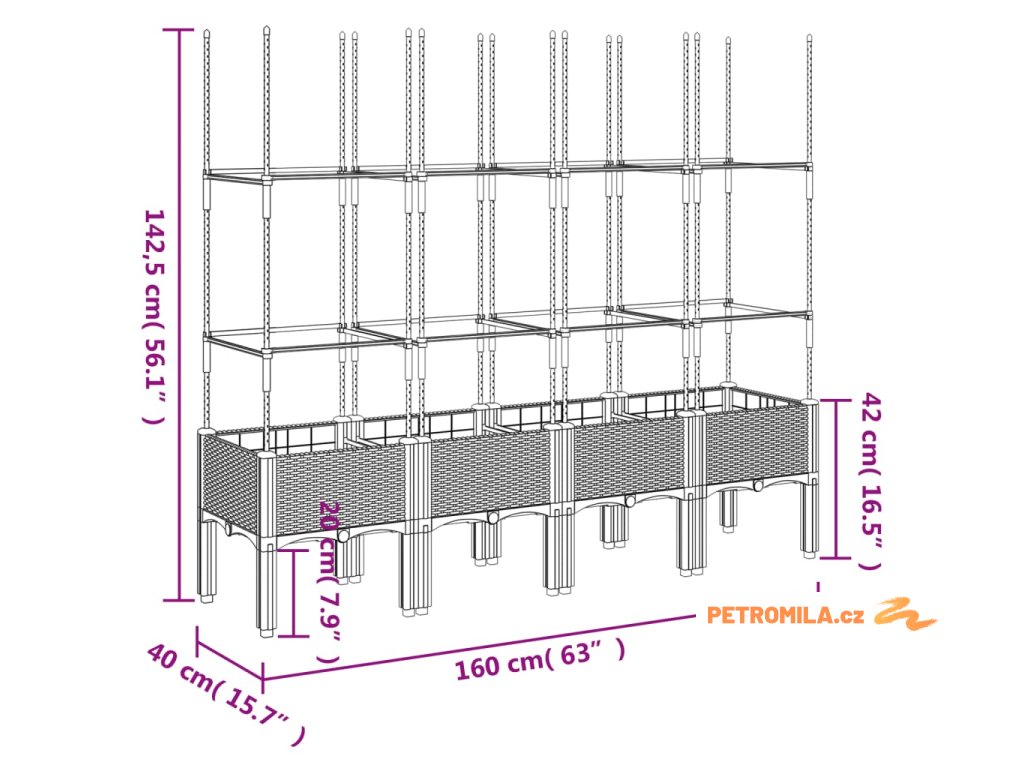 142,5 cm( 56.1" )

42 cm( 16.5" )

20 cm( 7.9" )

40 cm( 15.7" )

160 cm( 63" )

PETROMILA.cz