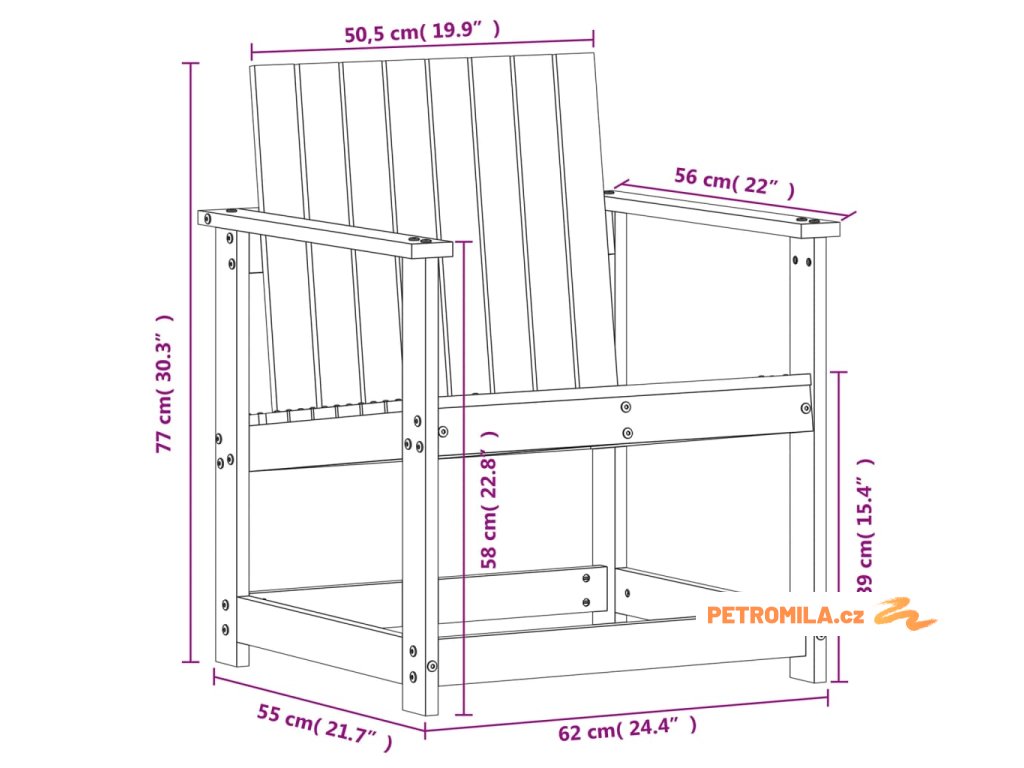 50,5 cm( 19.9" )

56 cm( 22" )

77 cm( 30.3" )

58 cm( 22.8" )

39 cm( 15.4" )

PETROMILA.cz

55 cm( 21.7" )

62 cm( 24.4" )