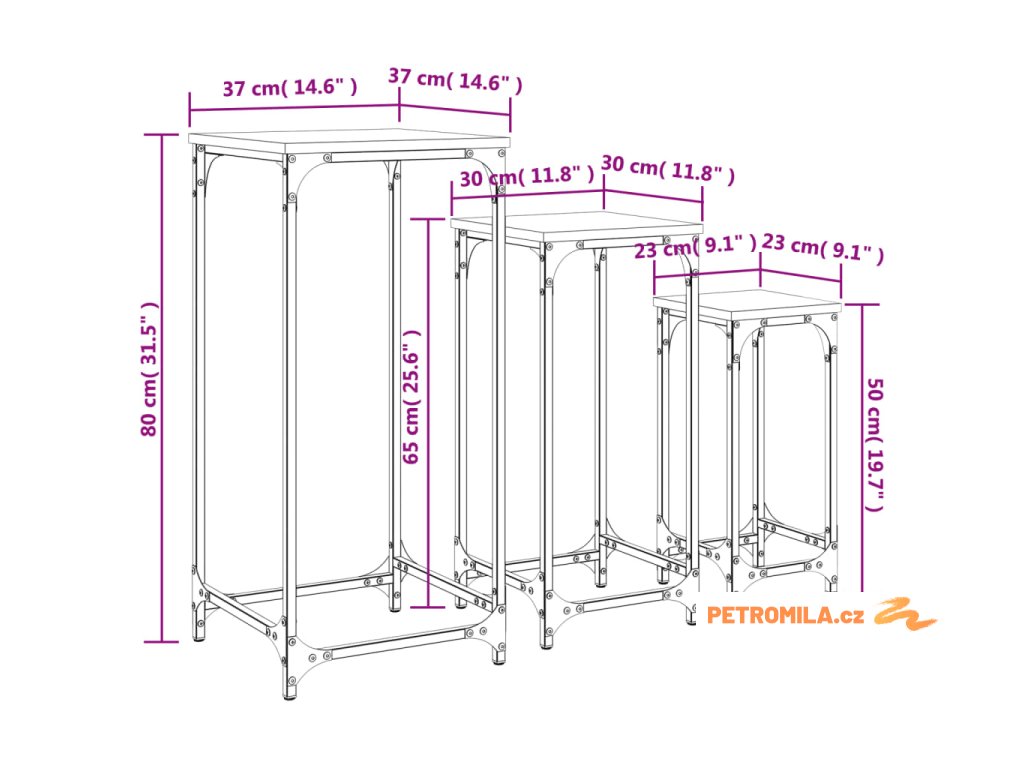 37 cm( 14.6" )
37 cm( 14.6" )
30 cm( 11.8" )
30 cm( 11.8" )
23 cm( 9.1" )
23 cm( 9.1" )
80 cm( 31.5" )
65 cm( 25.6" )
50 cm( 19.7" )
PETROMILA.cz