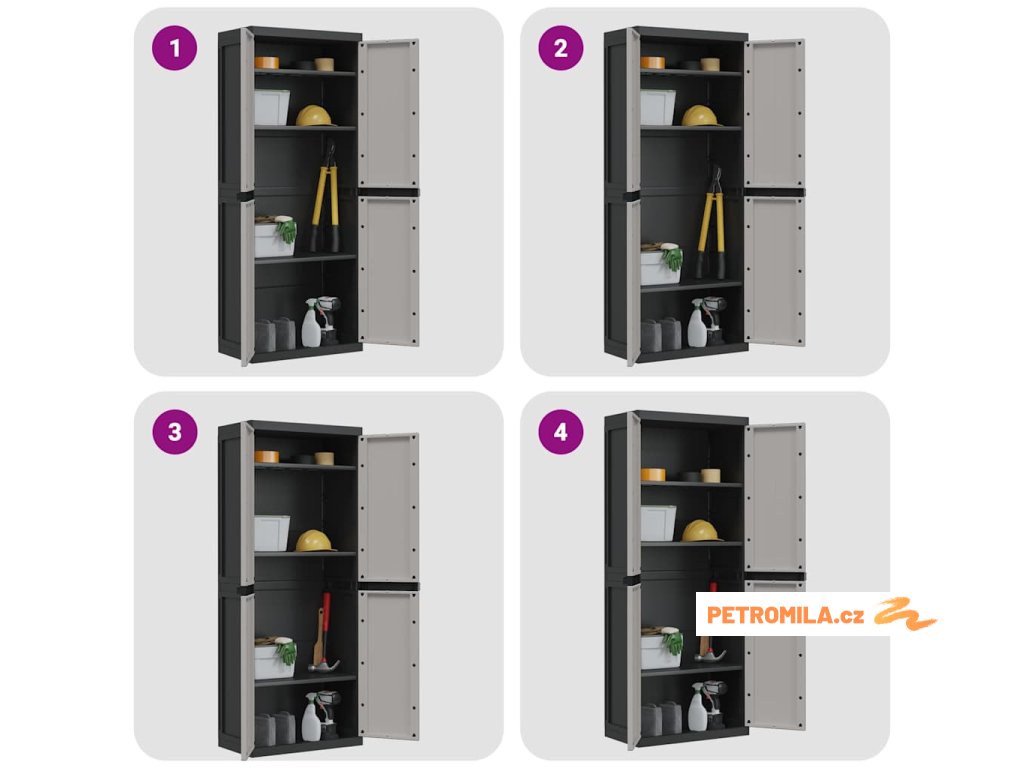 1

2

3

4

PETROMILA.cz