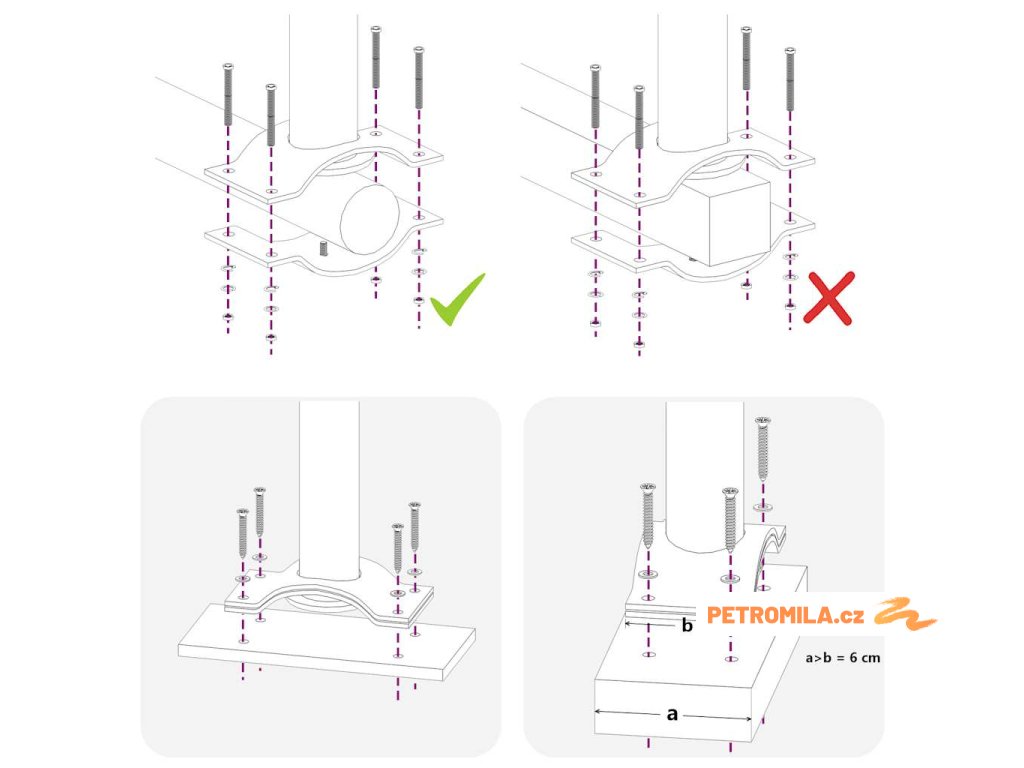 b
PETROMILA.cz
a>b = 6 cm
a