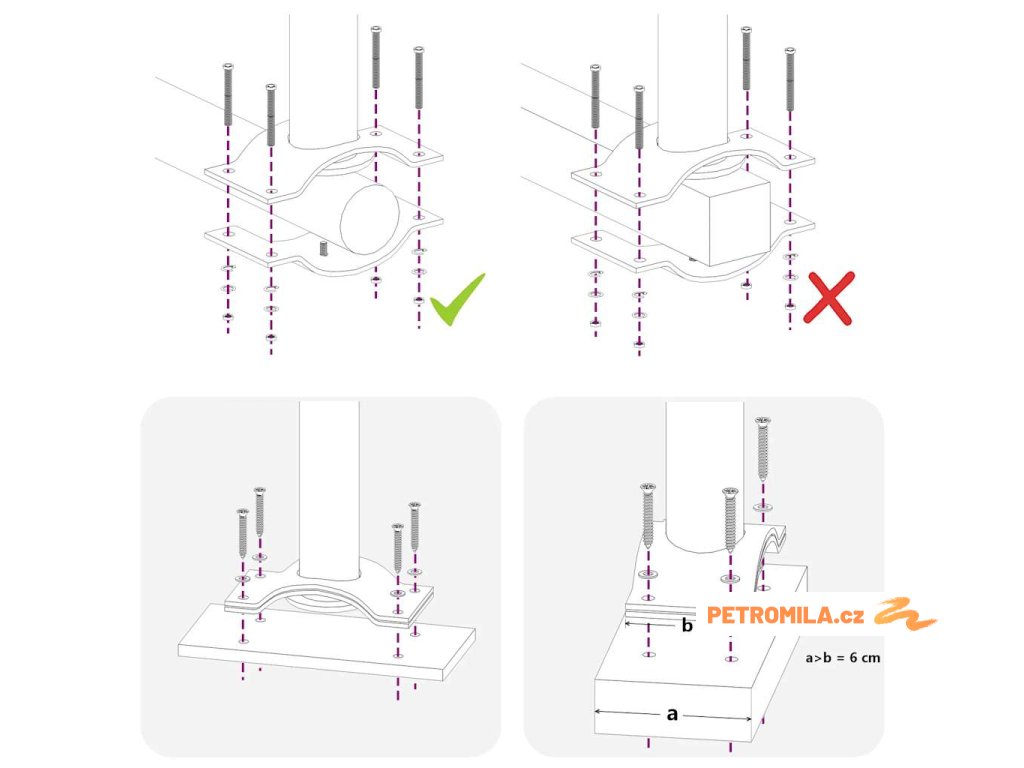 b
PETROMILA.cz
a>b = 6 cm
a