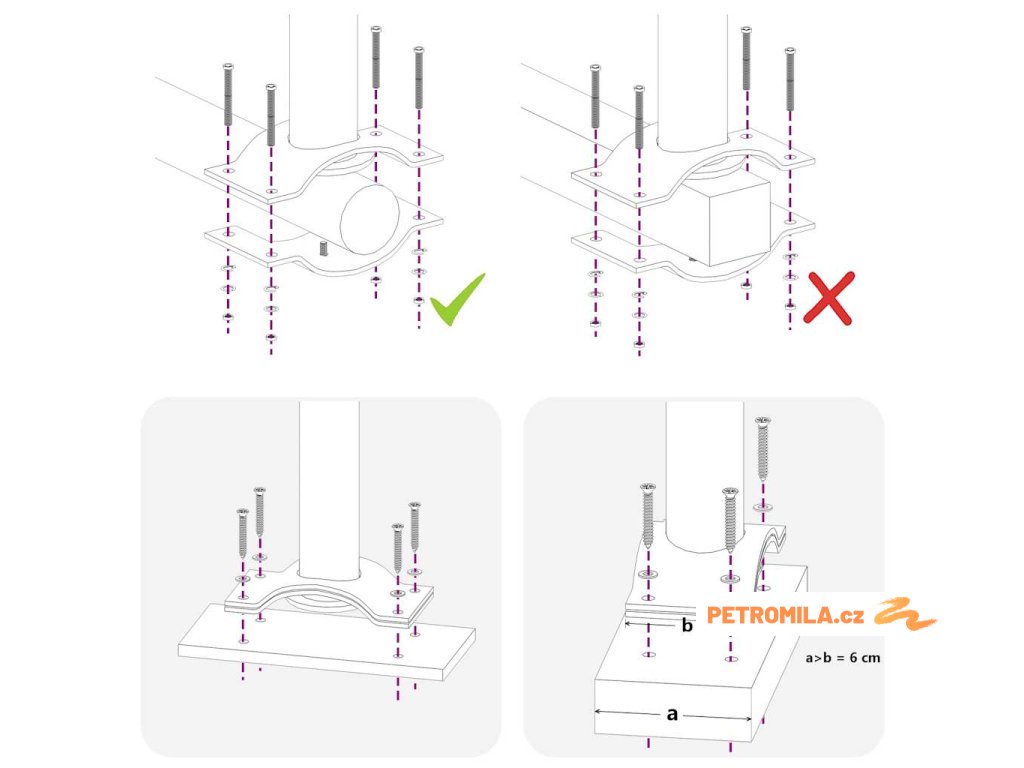 b
PETROMILA.cz
a>b = 6 cm
a