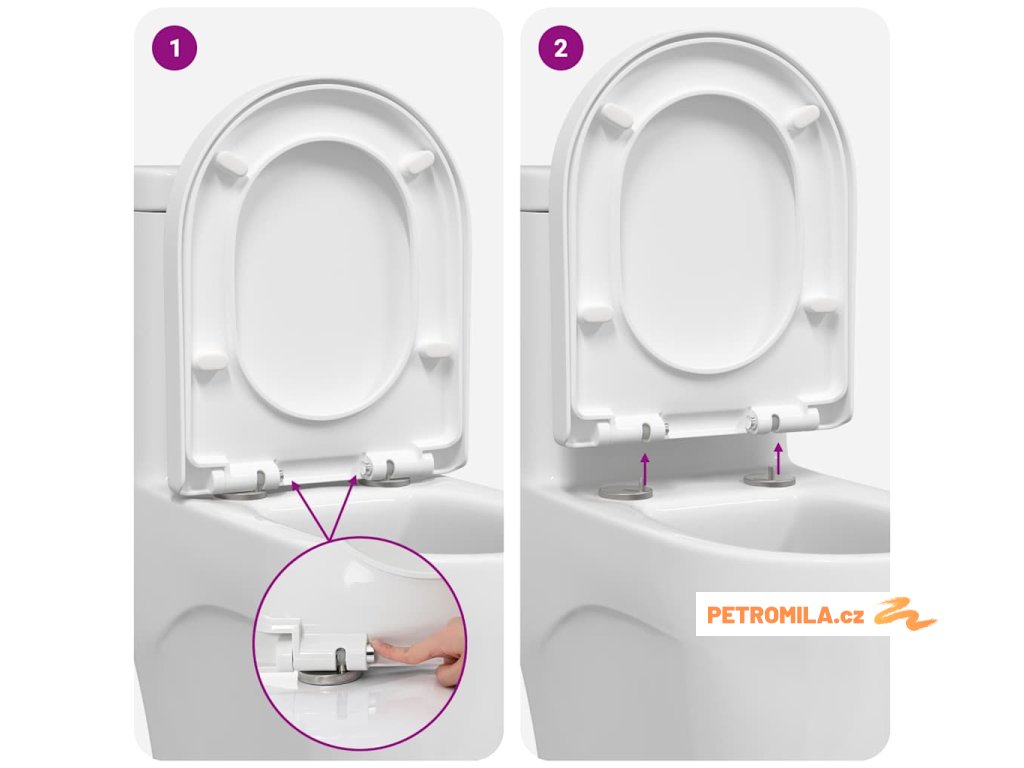 1

2

PETROMILA.cz