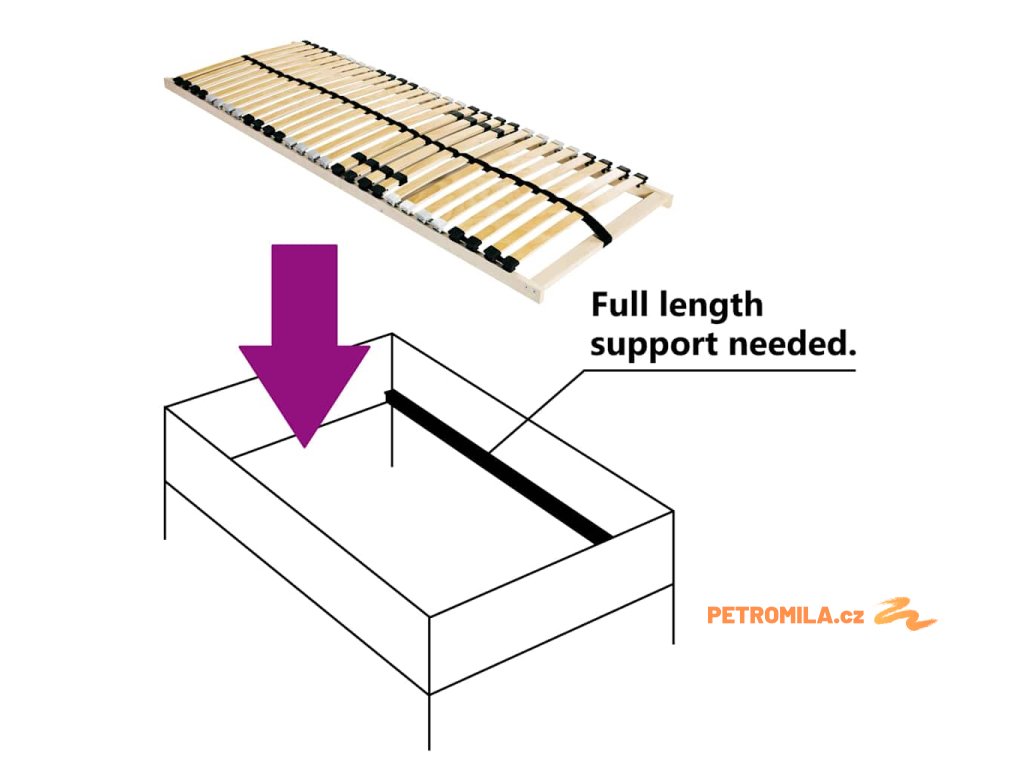 Full length support needed.

PETROMILA.cz