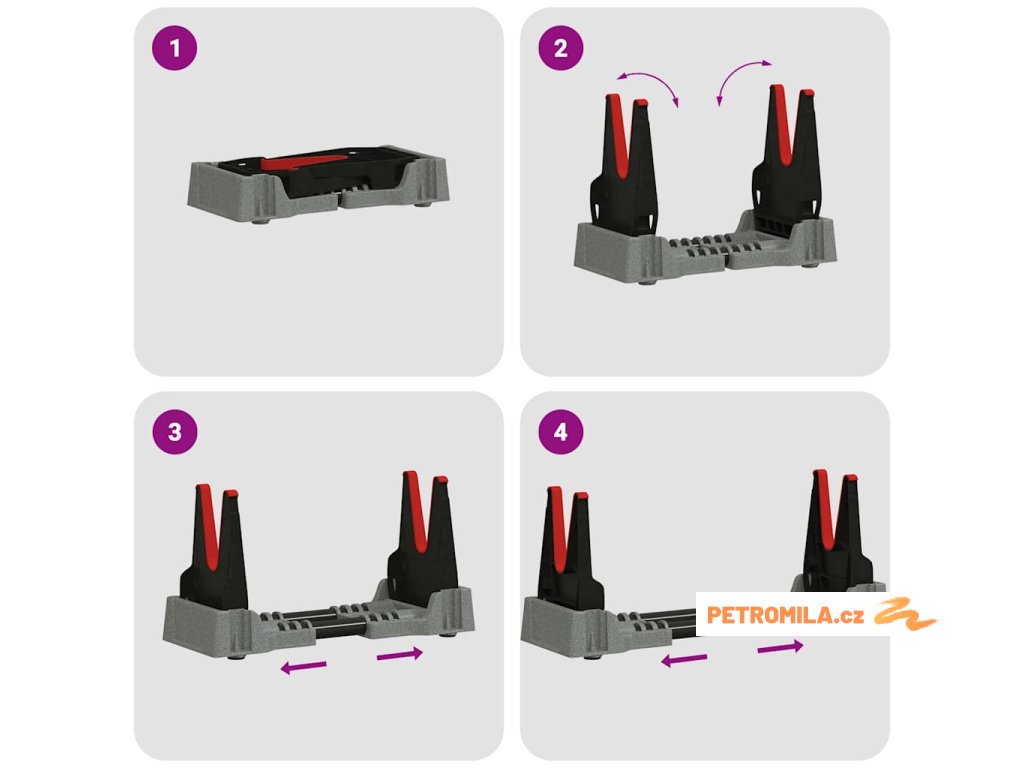 1

2

3

4

PETROMILA.cz