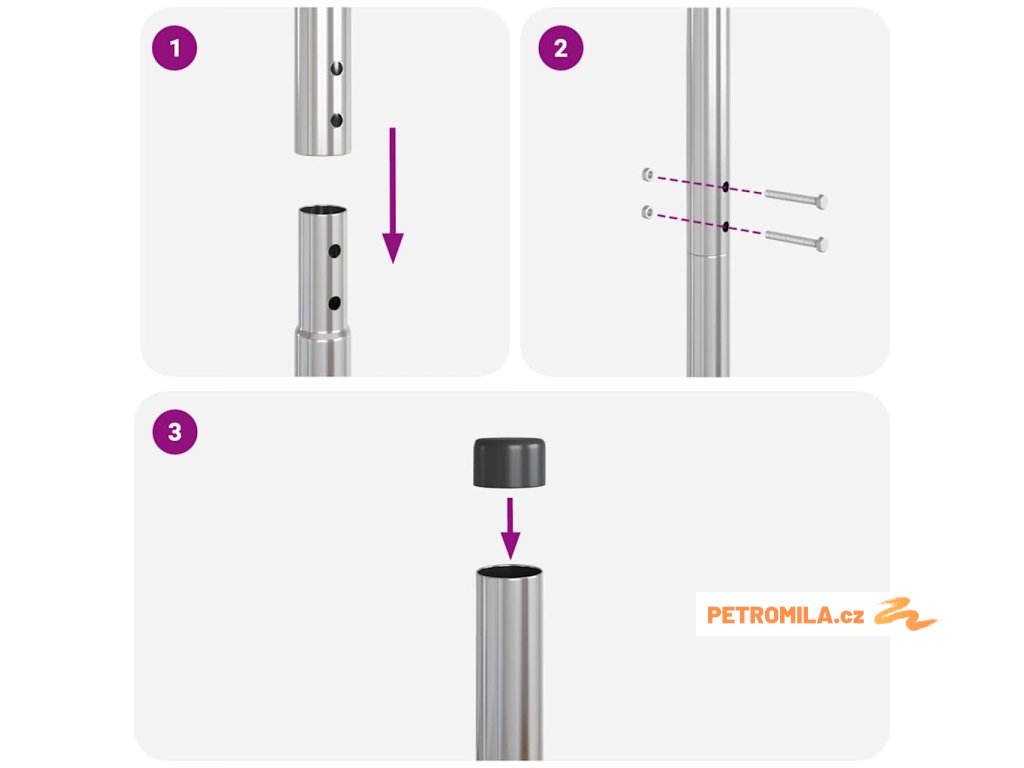 1

2

3

PETROMILA.cz