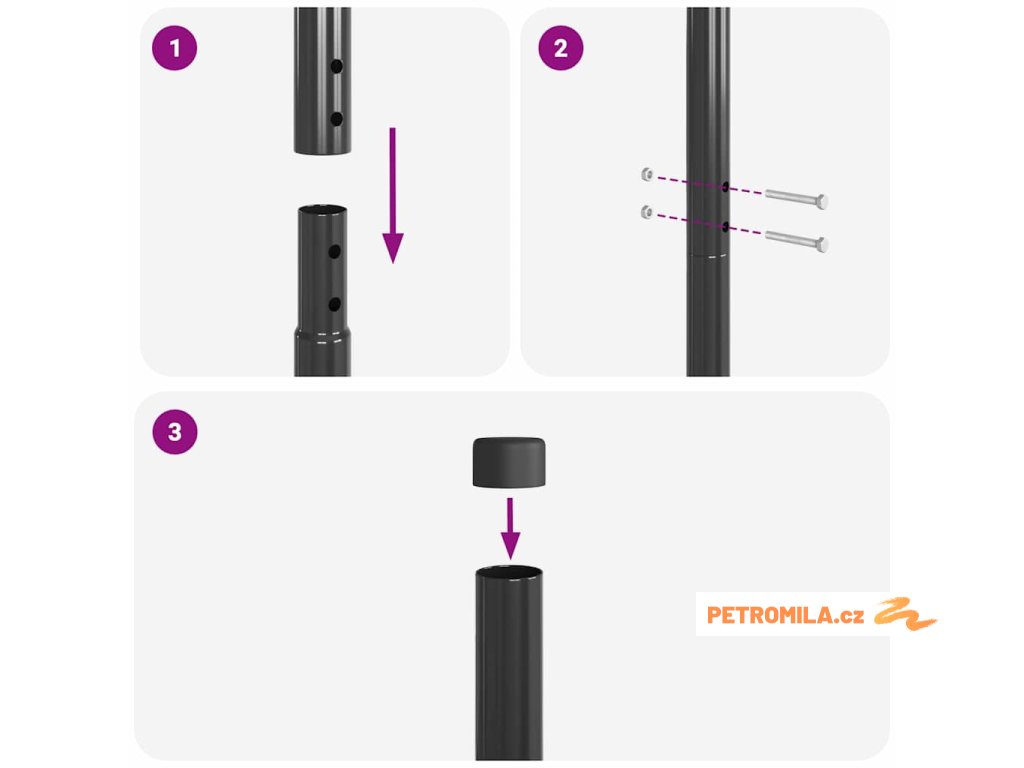 1

2

3

PETROMILA.cz