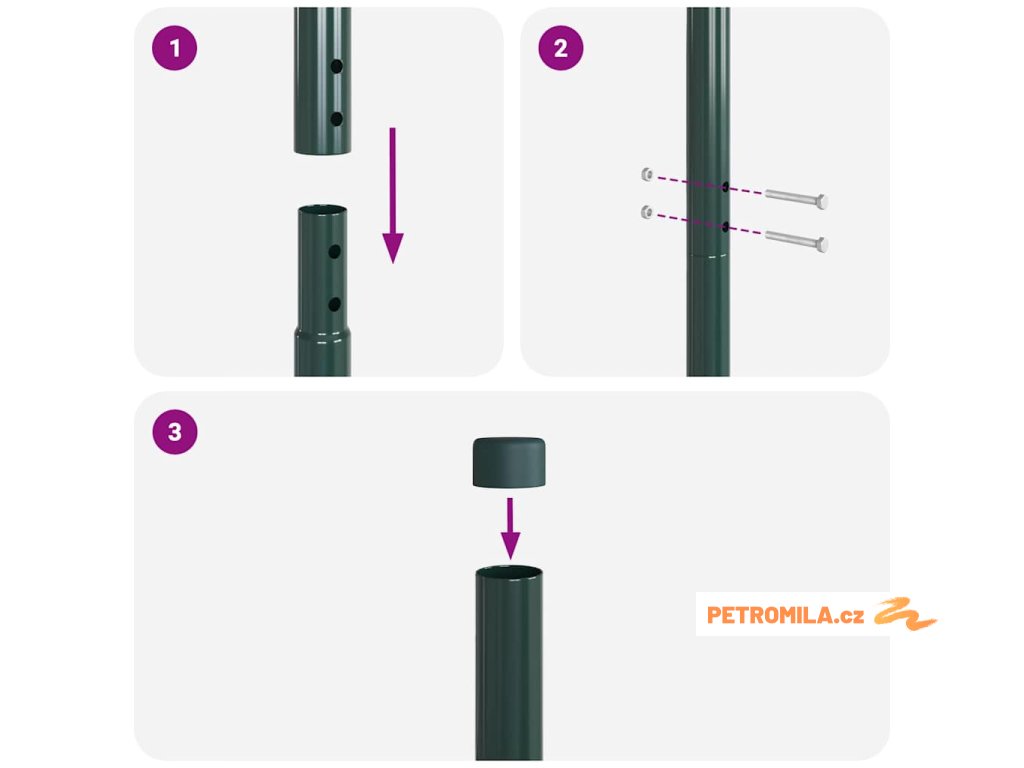 1

2

3

PETROMILA.cz