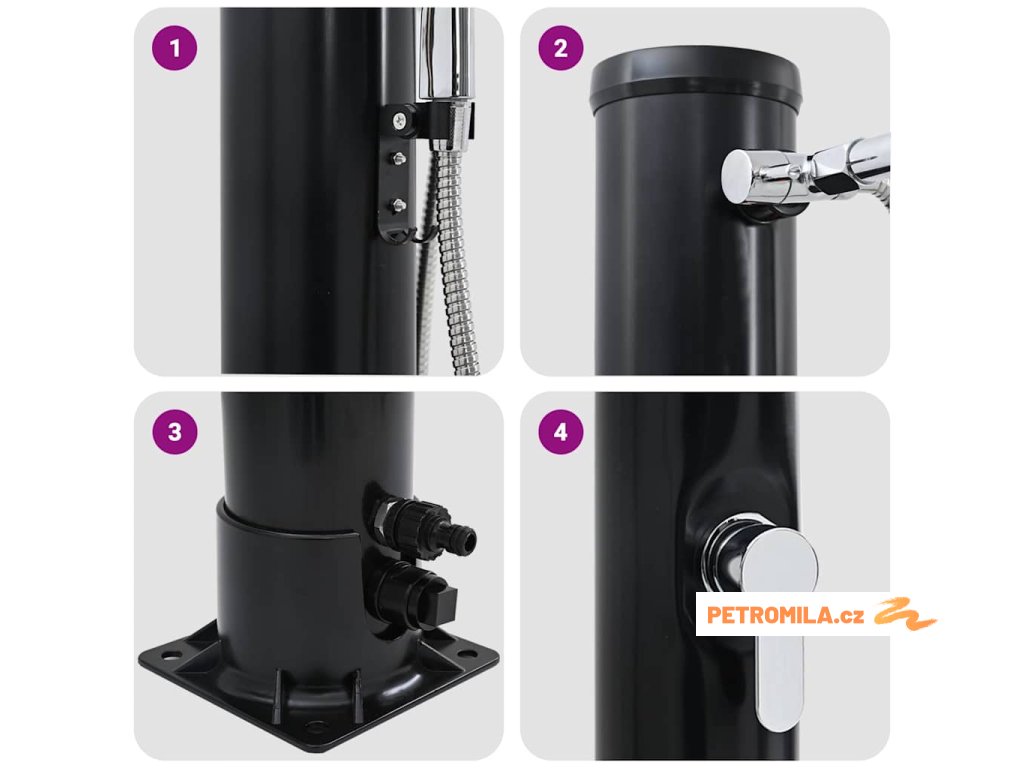 1

2

3

4

PETROMILA.cz