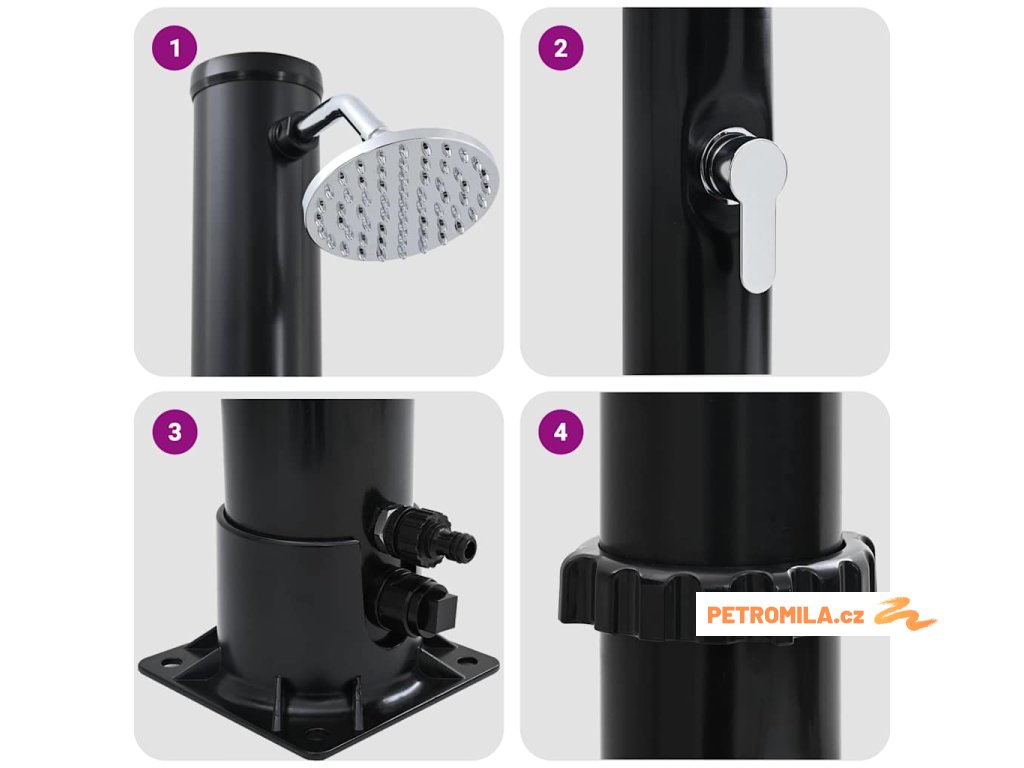 1
2
3
4
PETROMILA.cz