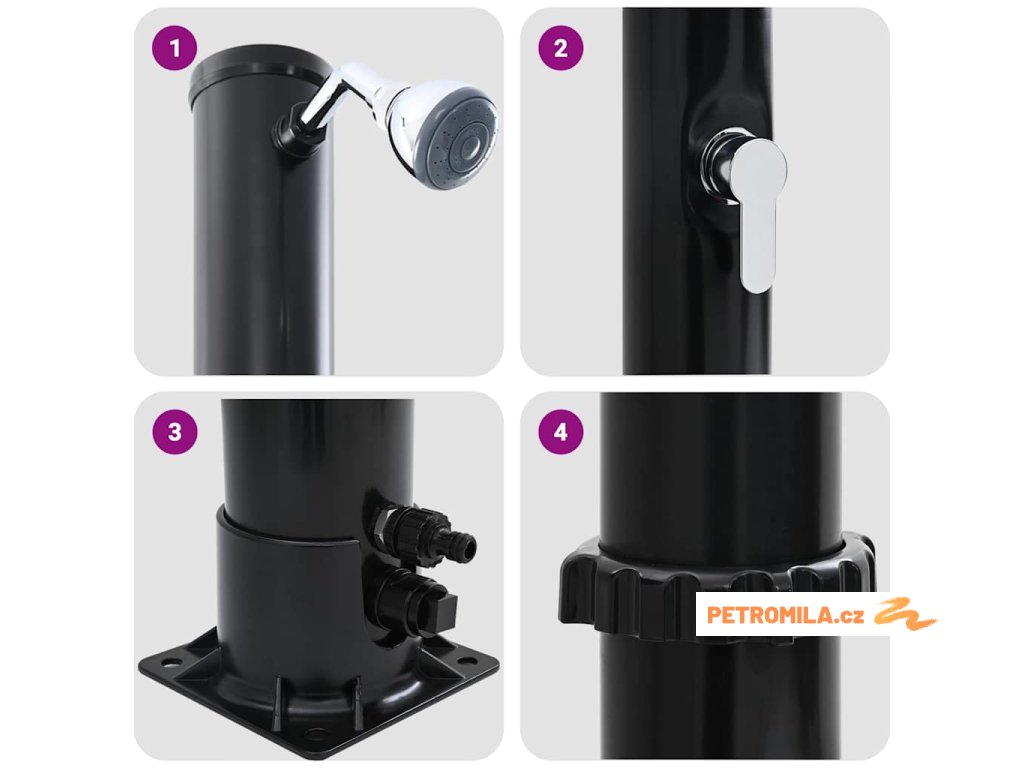 1

2

3

4

PETROMILA.cz