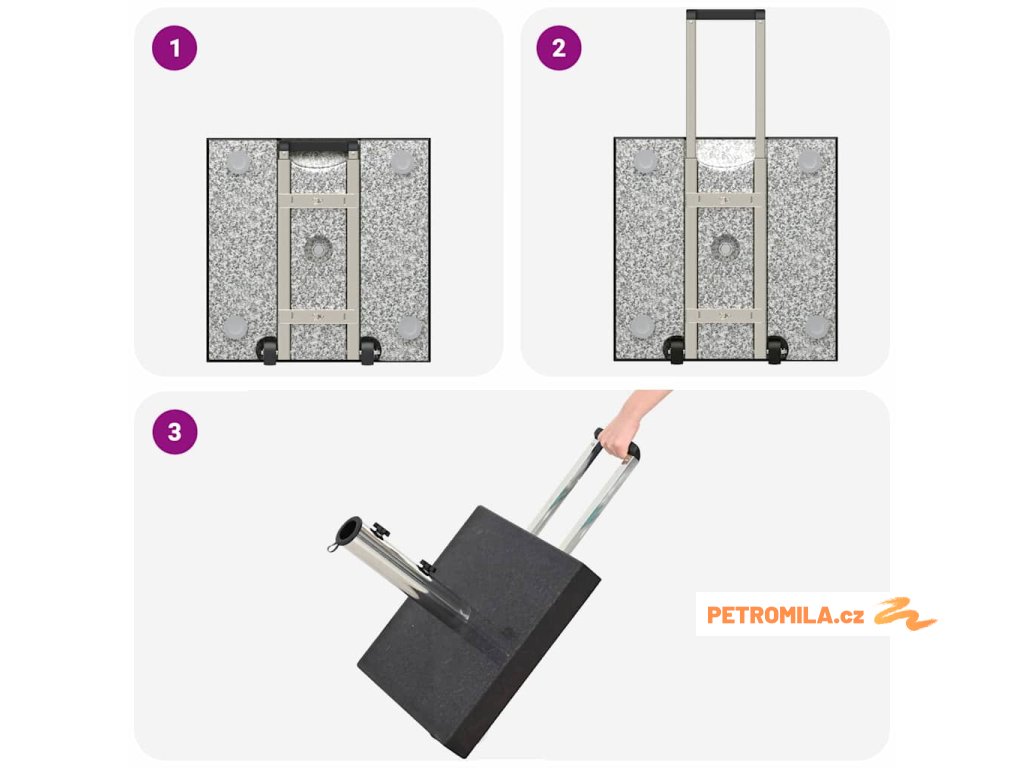 1

2

3

PETROMILA.cz