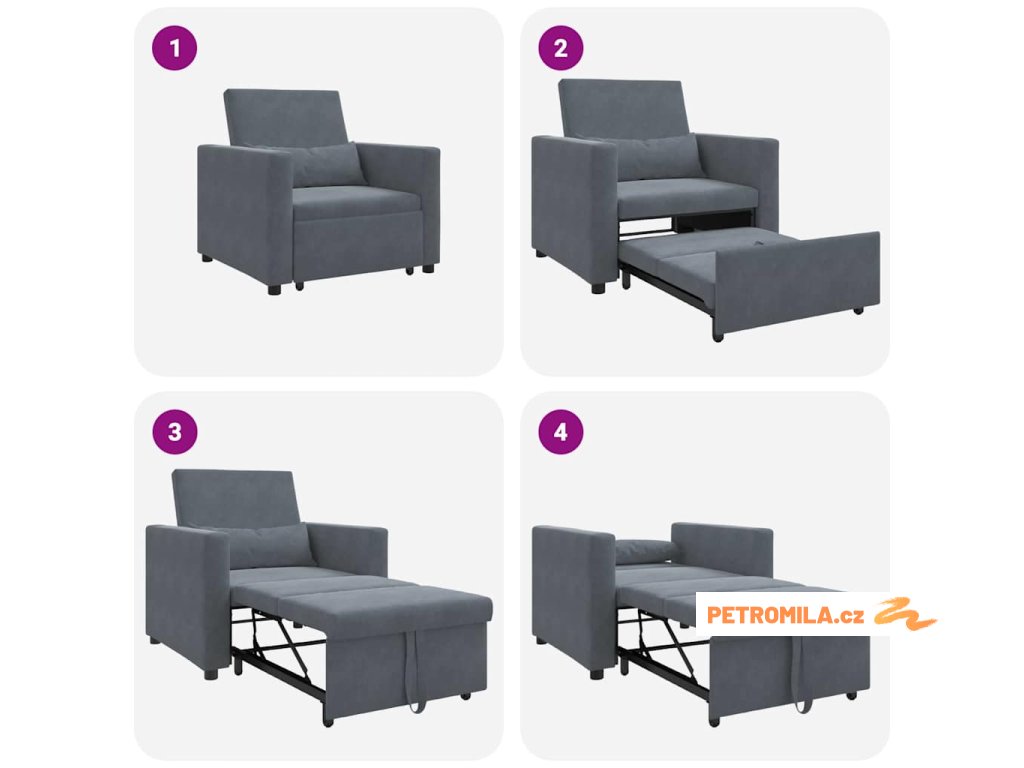 1

2

3

4

PETROMILA.cz