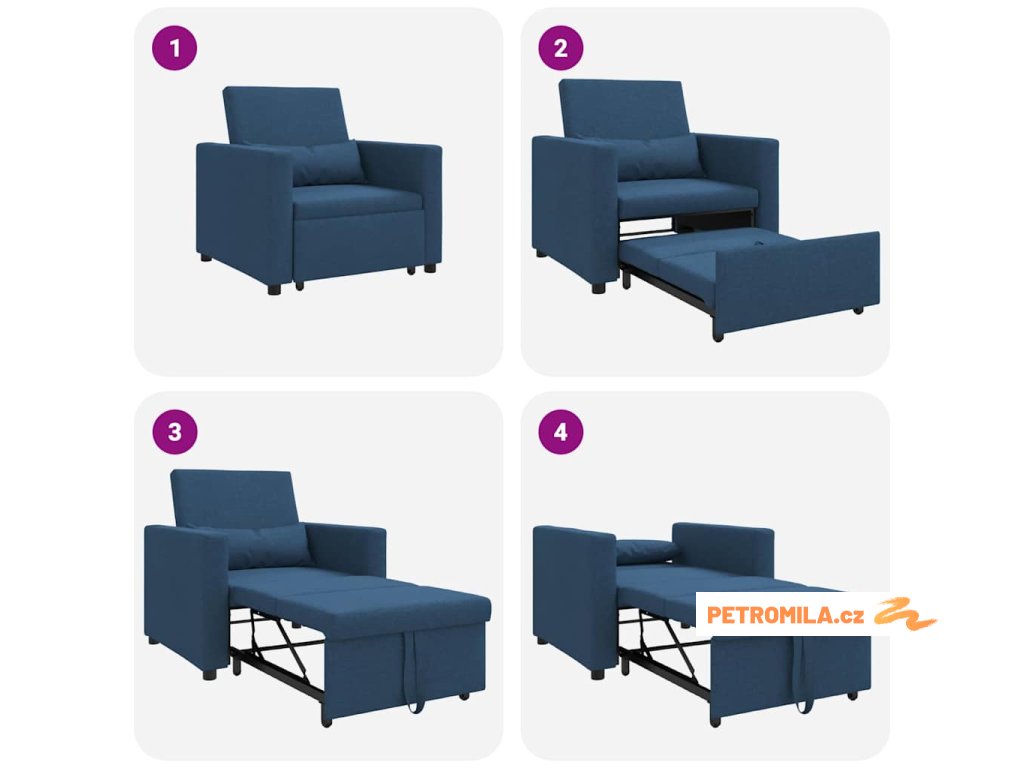 1

2

3

4

PETROMILA.cz