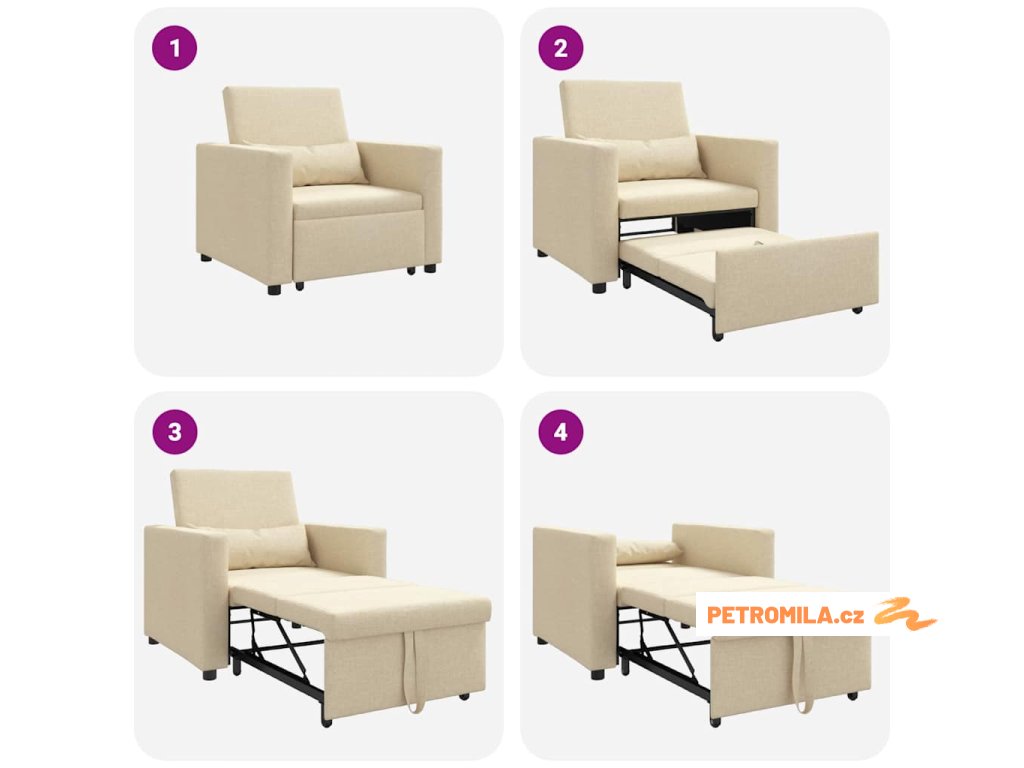 1

2

3

4

PETROMILA.cz