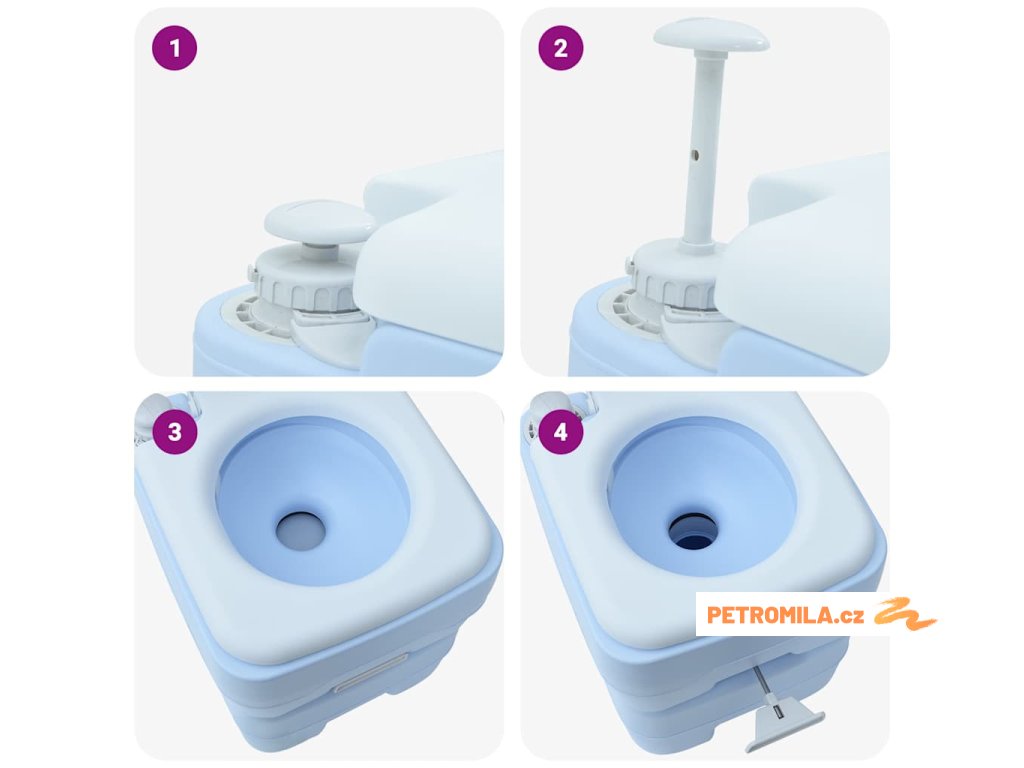 1

2

3

4

PETROMILA.cz